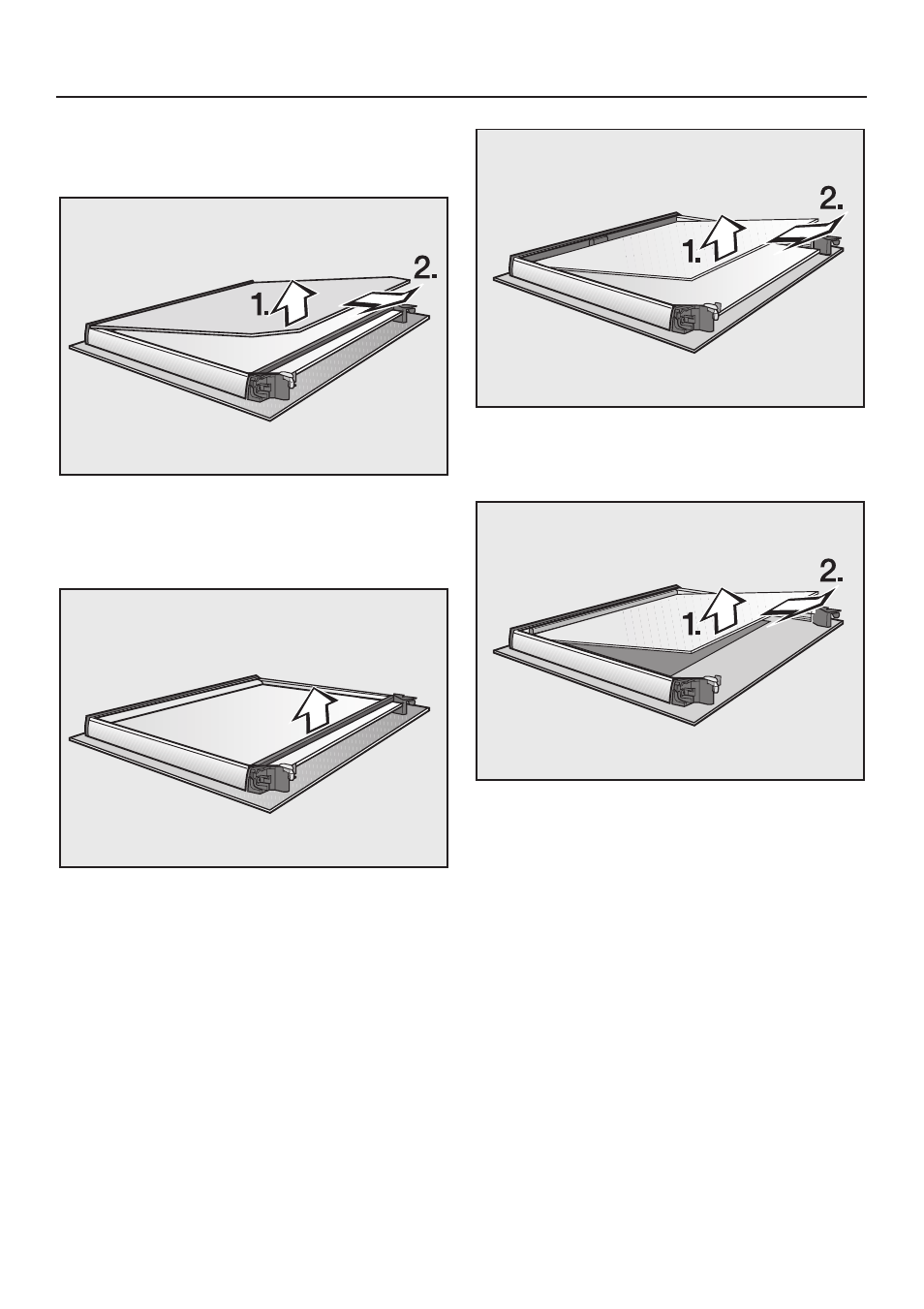 1.
2.

1.
2.

1.
2.