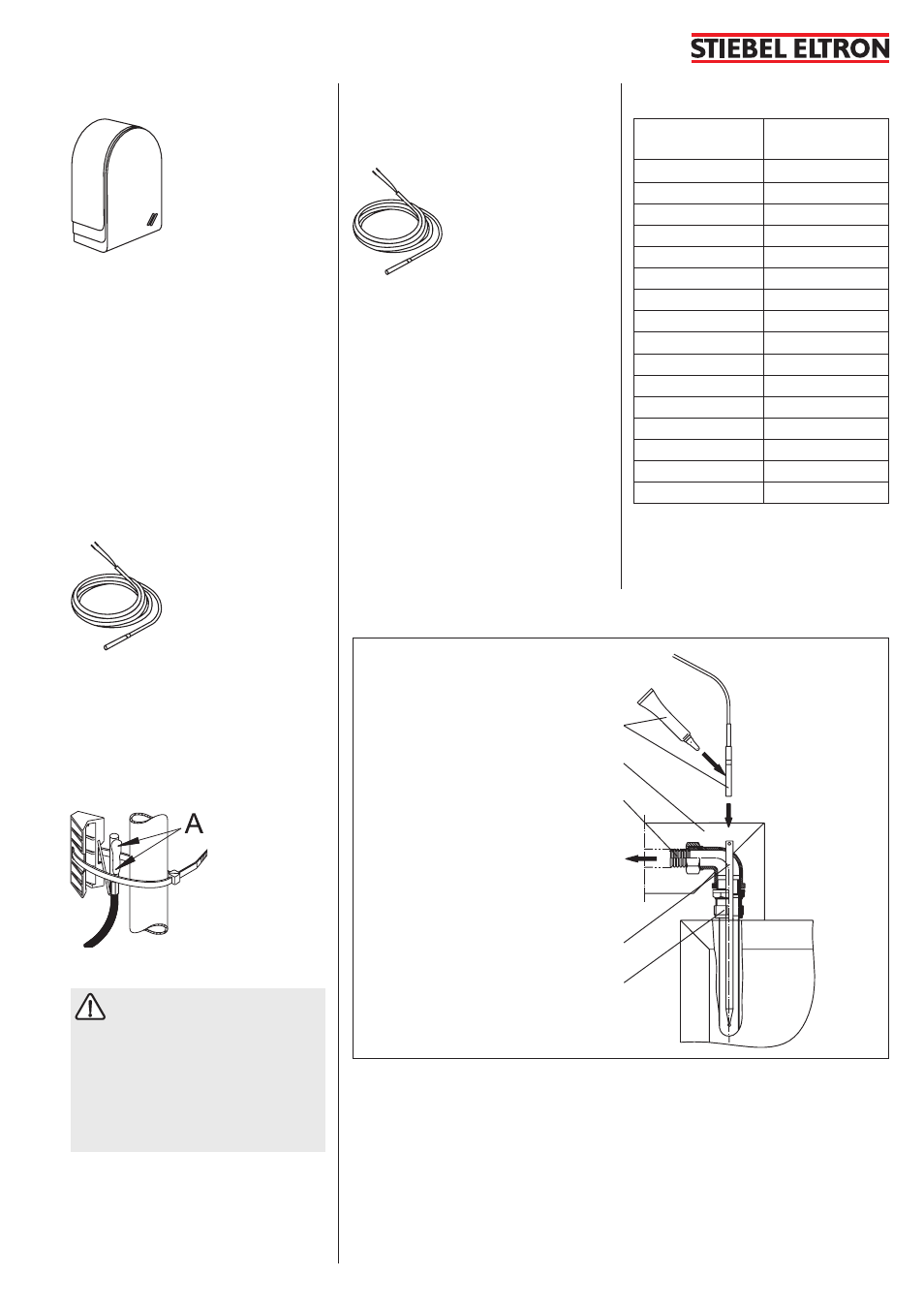 STIEBEL ELTRON

A