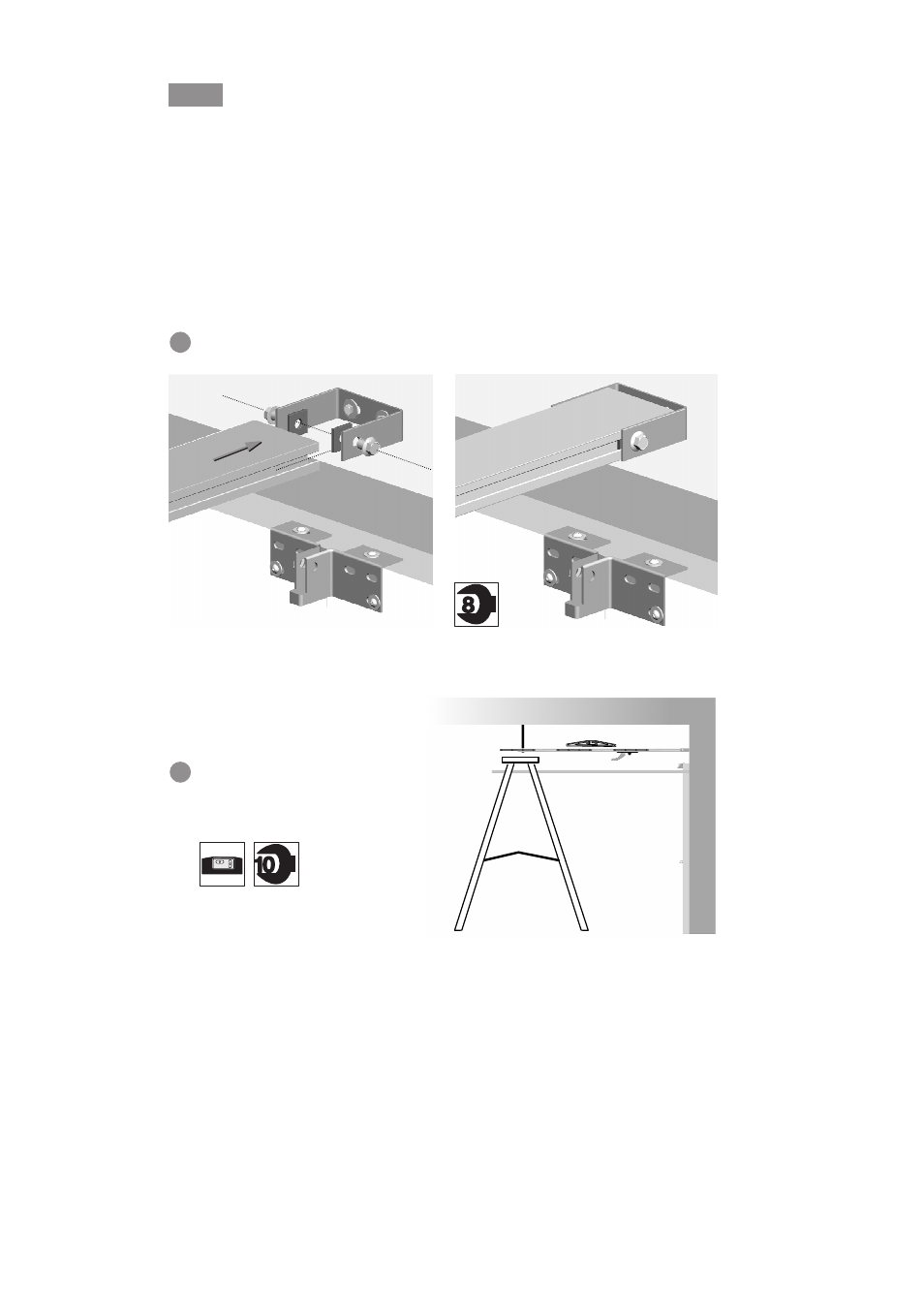 8

10