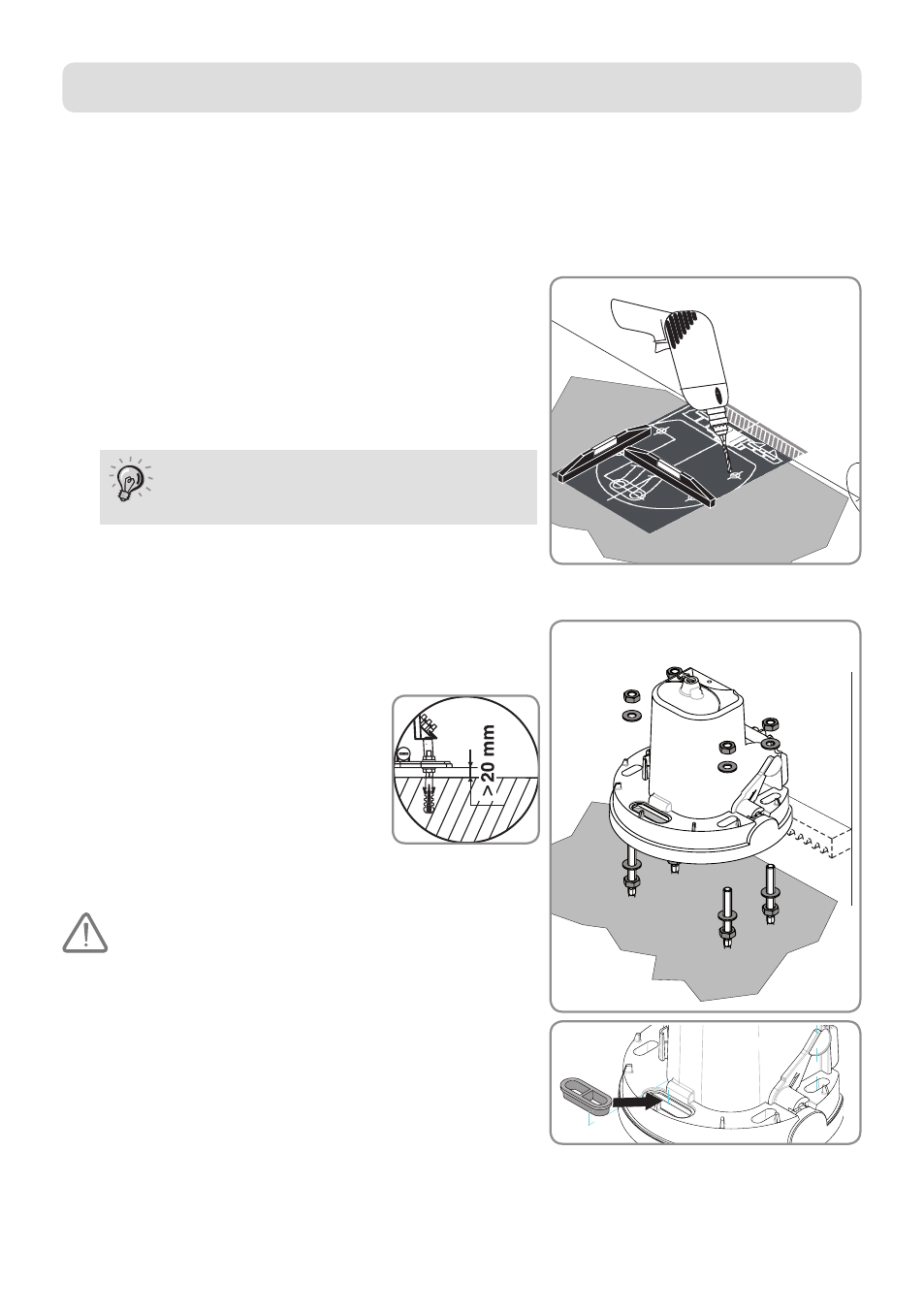 >20 mm