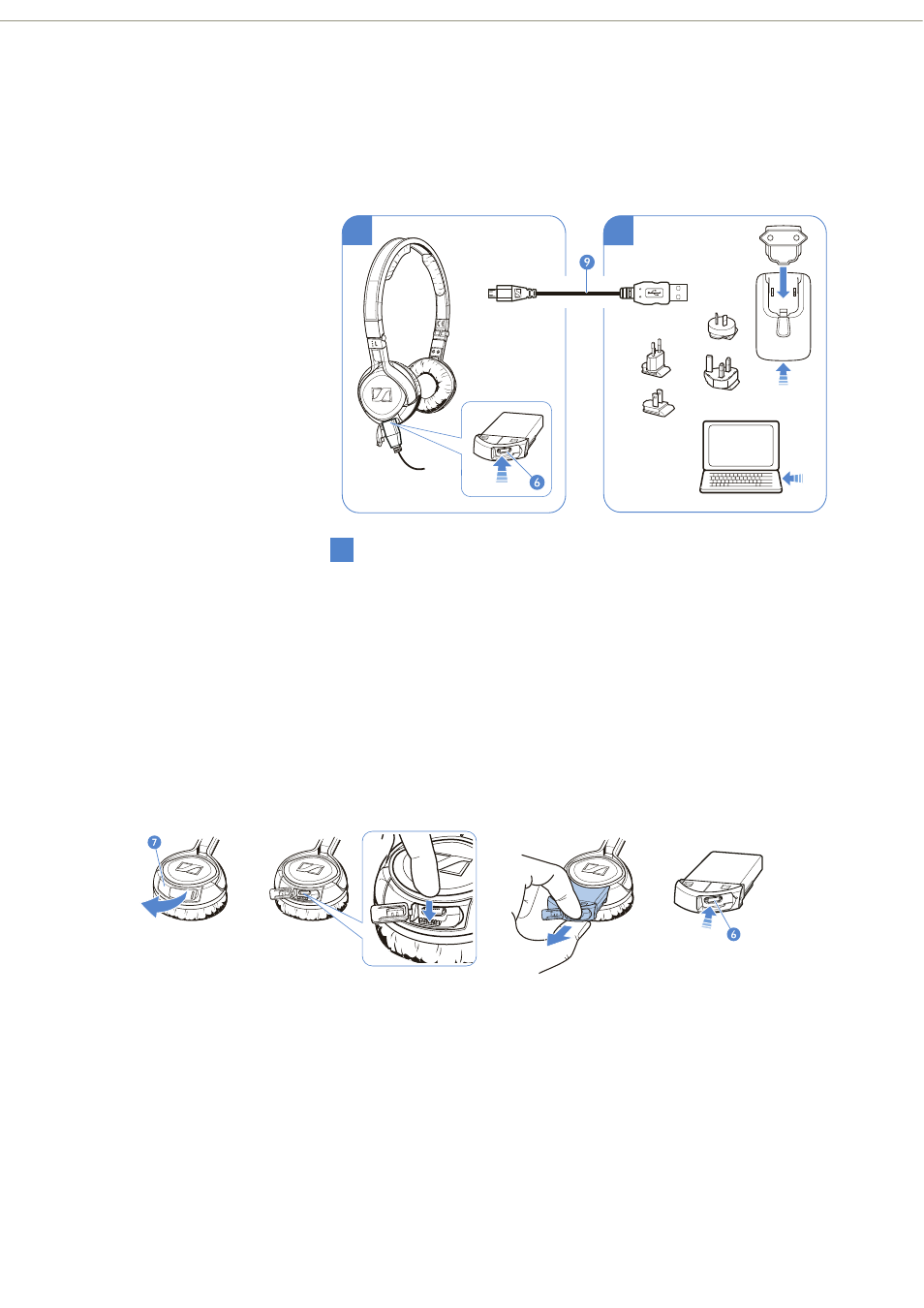 9

6

7

6