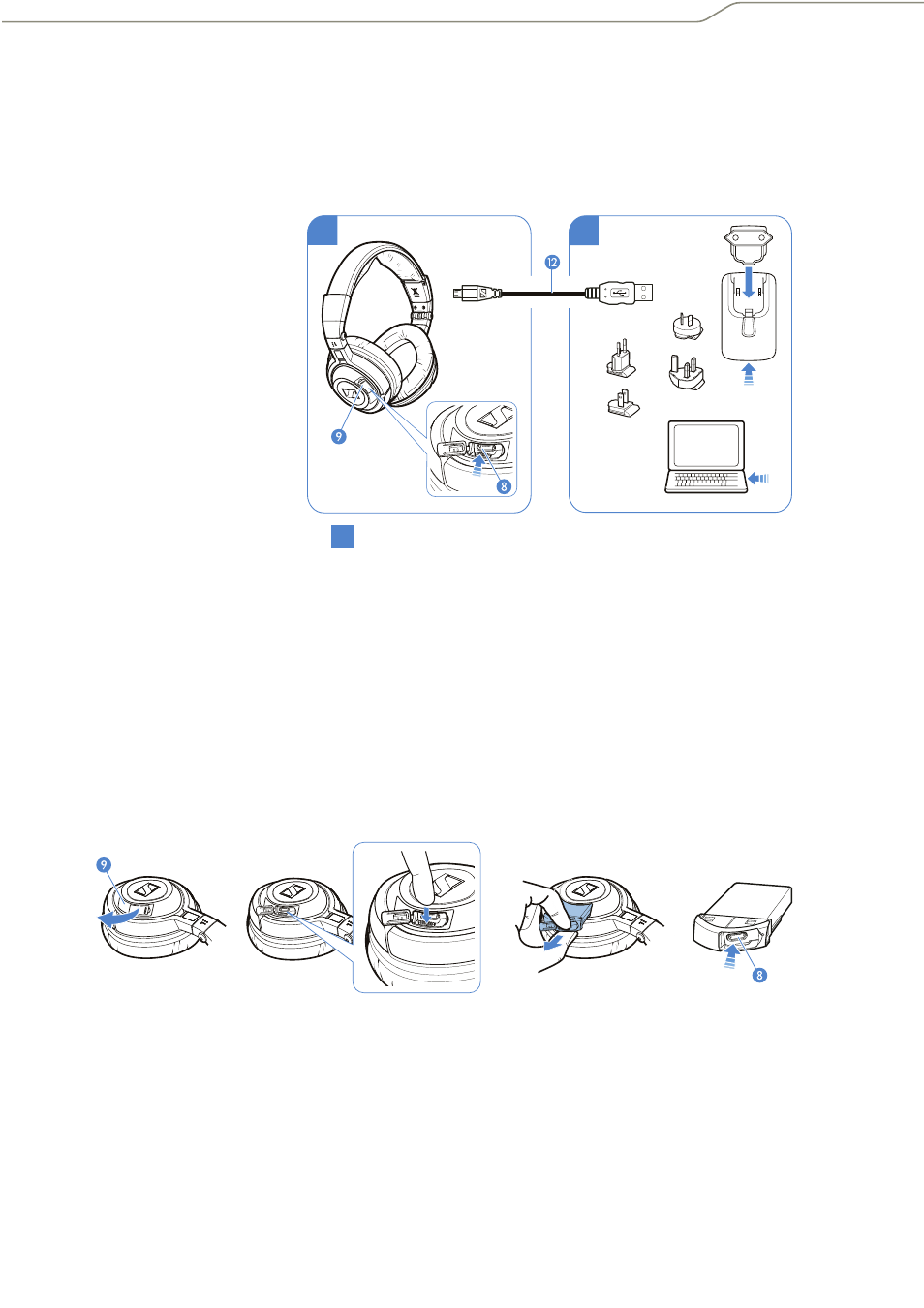 12

9

8

9

8