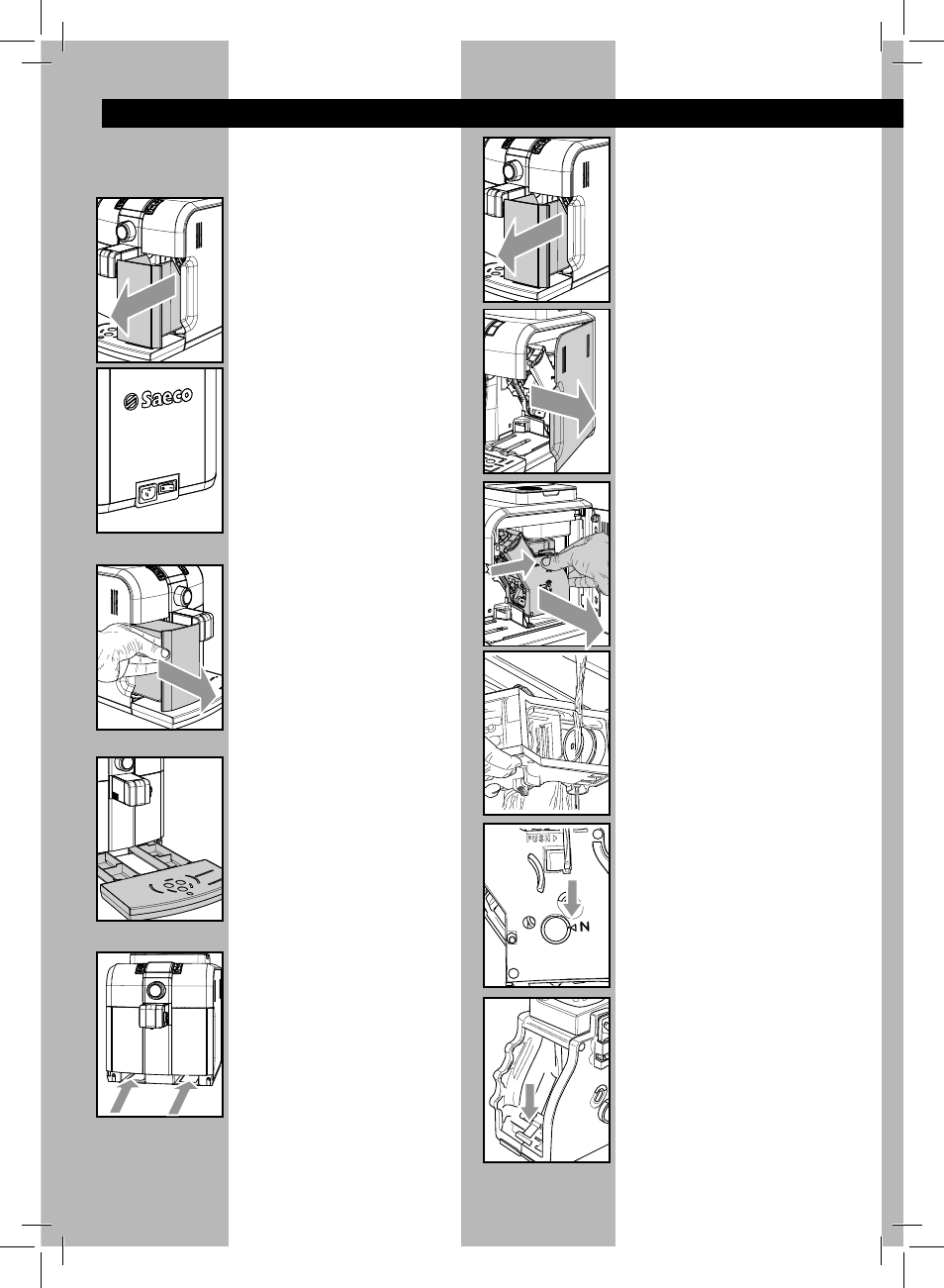 Saeco

PUSH

N