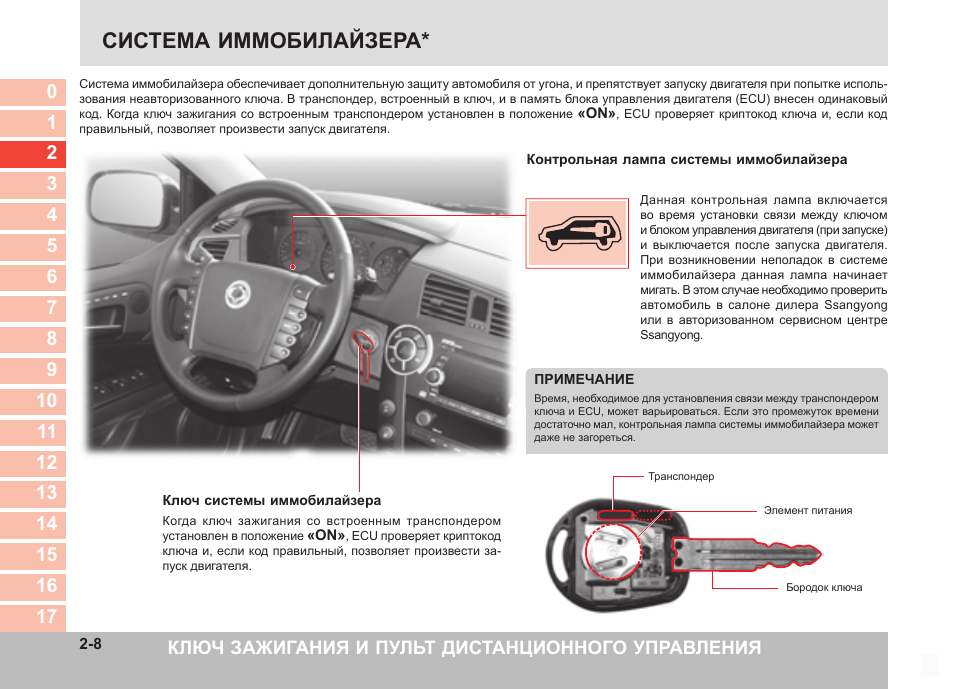 СИСТЕМА ИММОБИЛАЙЗЕРА*

0
1
2
3
4
5
6
7
8
9
10
11
12
13
14
15
16
17

Система иммобилайзера обеспечивает дополнительную защиту автомобиля от угона, и препятствует запуску двигателя при попытке использования неавторизованного ключа. В транспондер, встроенный в ключ, и в память блока управления двигателя (ECU) внесен одинаковый код. Когда ключ зажигания со встроенным транспондером установлен в положение «ON», ECU проверяет криптокод ключа и, если код правильный, позволяет произвести запуск двигателя.

Контрольная лампа системы иммобилайзера

Данная контрольная лампа включается во время установки связи между ключом и блоком управления двигателя (при запуске) и выключается после запуска двигателя. При возникновении неполадок в системе иммобилайзера данная лампа начинает мигать. В этом случае необходимо проверить автомобиль в салоне дилера Ssangyong или в авторизованном сервисном центре Ssangyong.

ПРИМЕЧАНИЕ
Время, необходимое для установления связи между транспондером ключа и ECU, может варьироваться. Если это промежуток времени достаточно мал, контрольная лампа системы иммобилайзера может даже не загореться.

Ключ системы иммобилайзера
Когда ключ зажигания со встроенным транспондером установлен в положение «ON», ECU проверяет криптокод ключа и, если код правильный, позволяет произвести запуск двигателя.

Транспондер
Элемент питания
Бородок ключа

2-8
КЛЮЧ ЗАЖИГАНИЯ И ПУЛЬТ ДИСТАНЦИОННОГО УПРАВЛЕНИЯ