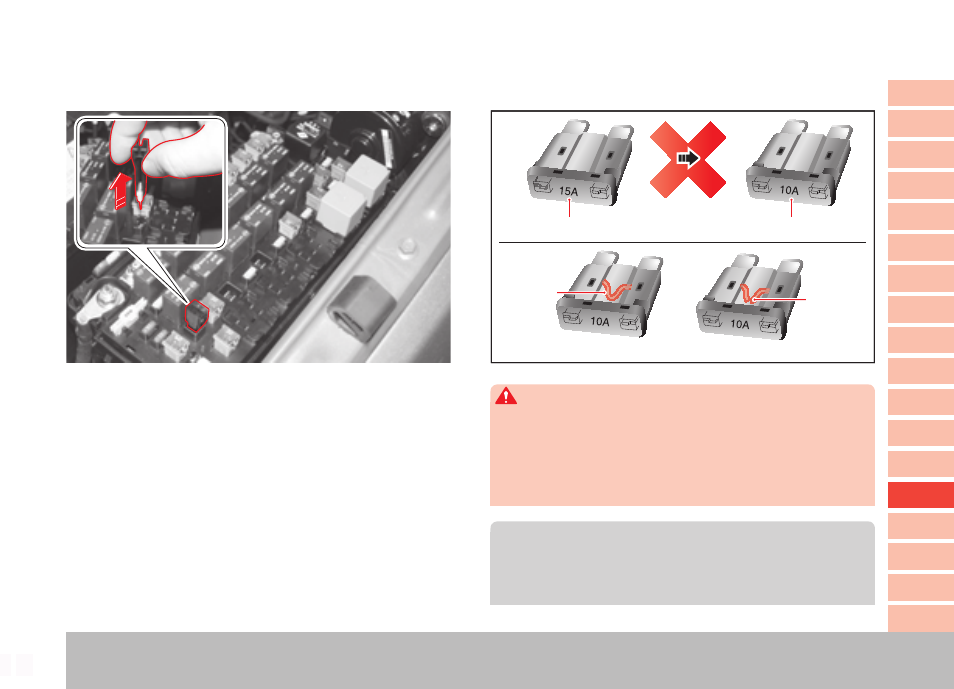 15A

10A

10A

10A