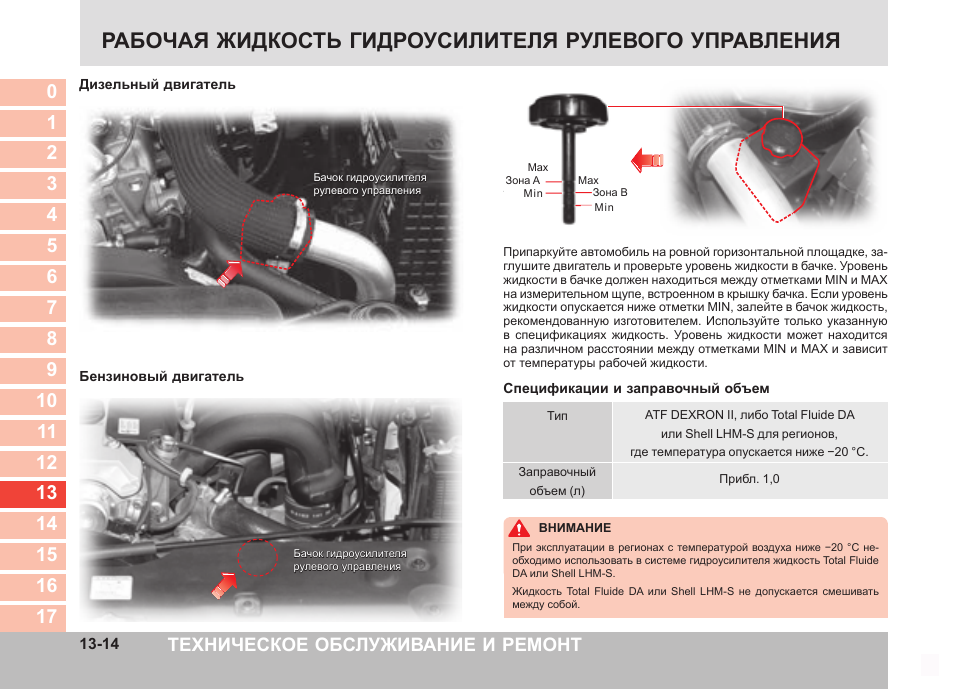 РАБОЧАЯ ЖИДКОСТЬ ГИДРОУСИЛИТЕЛЯ РУЛЕВОГО УПРАВЛЕНИЯ

0
1
2
3
4
5
6
7
8
9
10
11
12
13
14
15
16
17

Дизельный двигатель

Бачок гидроусилителя рулевого управления

Бензиновый двигатель

Бачок гидроусилителя рулевого управления

Max
Зона A
Min
Max
Зона B
Min

Припаркуйте автомобиль на ровной горизонтальной площадке, заглушите двигатель и проверьте уровень жидкости в бачке. Уровень жидкости в бачке должен находиться между отметками MIN и MAX на измерительном щупе, встроенном в крышку бачка. Если уровень жидкости опускается ниже отметки MIN, залейте в бачок жидкость, рекомендованную изготовителем. Используйте только указанную в спецификациях жидкость. Уровень жидкости может находится на различном расстоянии между отметками MIN и MAX и зависит от температуры рабочей жидкости.

Спецификации и заправочный объем

| Тип | ATF DEXRON II, либо Total Fluide DA или Shell LHM-S для регионов, где температура опускается ниже −20 °C. |
|---|---|
| Заправочный объем (л) | Прибл. 1,0 |

ВНИМАНИЕ

При эксплуатации в регионах с температурой воздуха ниже −20 °C необходимо использовать в системе гидроусилителя жидкость Total Fluide DA или Shell LHM-S.

Жидкость Total Fluide DA или Shell LHM-S не допускается смешивать между собой.

13-14 ТЕХНИЧЕСКОЕ ОБСЛУЖИВАНИЕ И РЕМОНТ