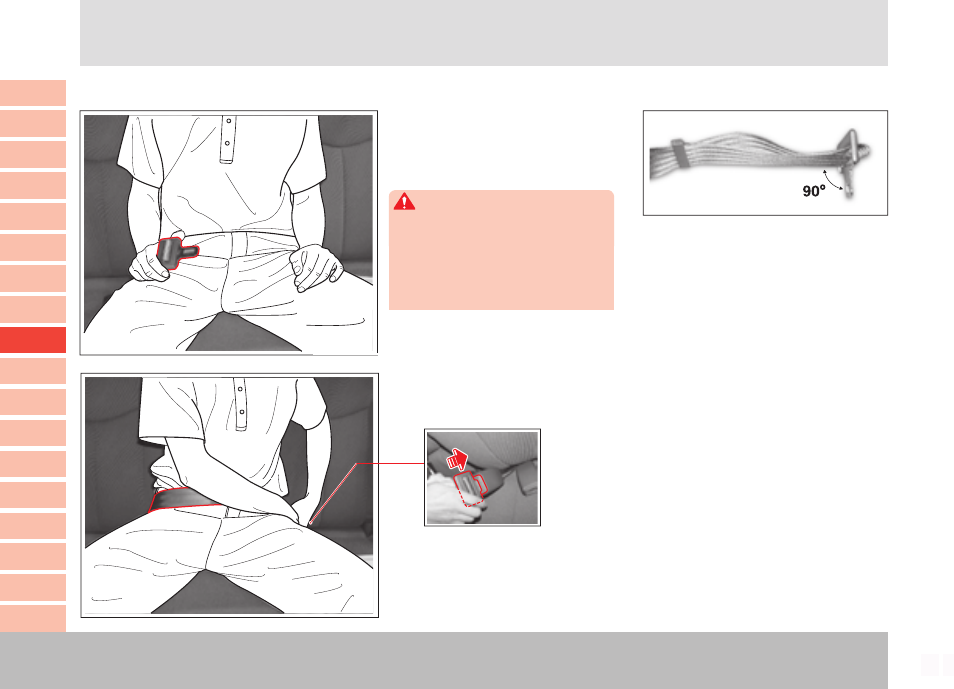 90°