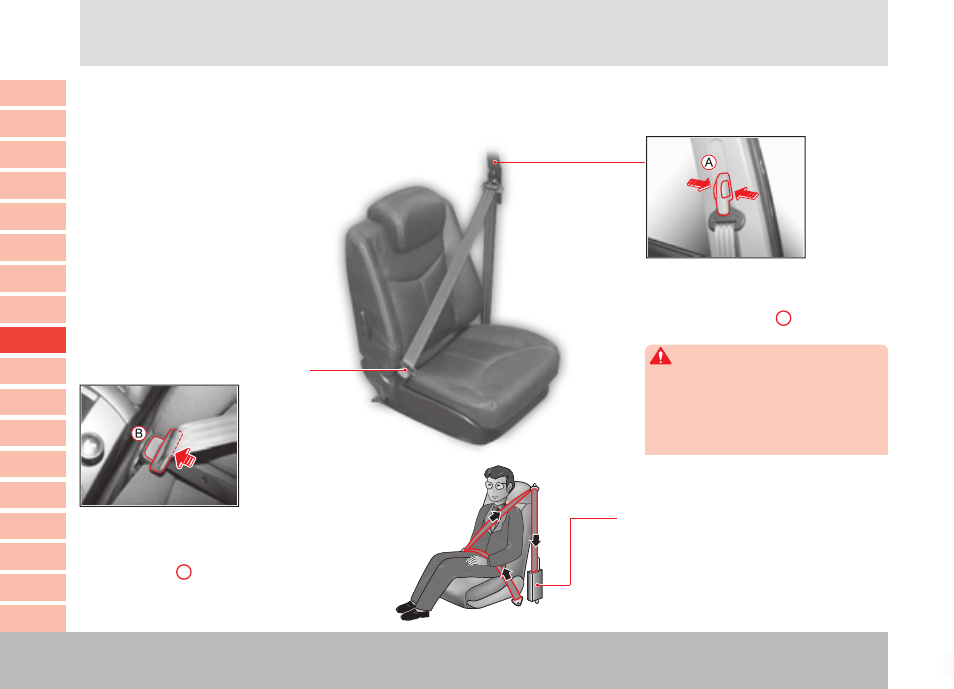 A

B