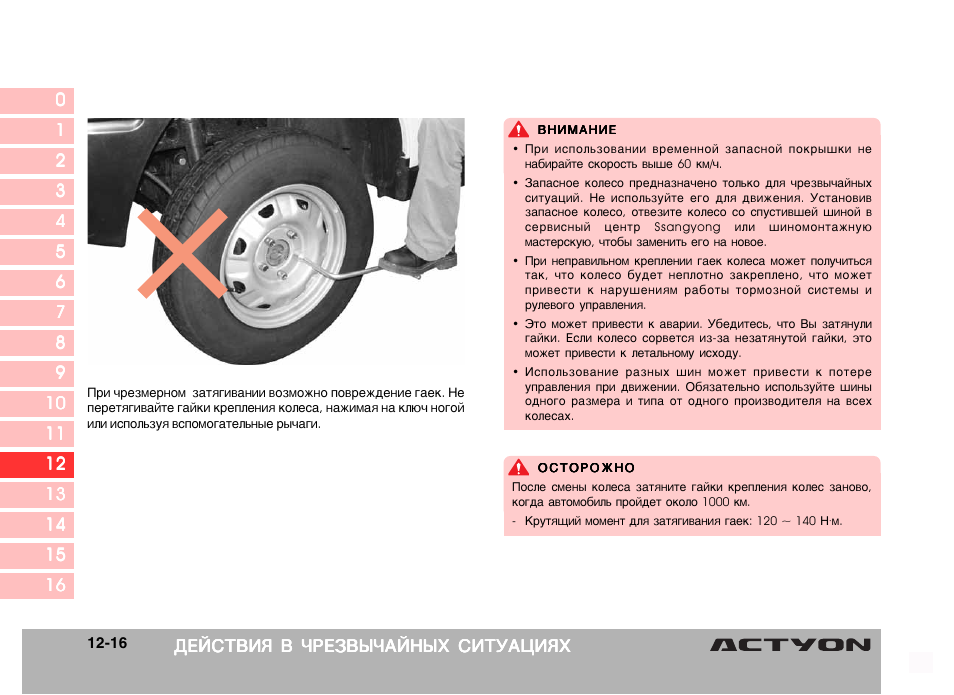 0
1
2
3
4
5
6
7
8
9
10
11
12
13
14
15
16

При чрезмерном затягивании возможно повреждение гаек. Не перетягивайте гайки крепления колеса, нажимая на ключ ногой или используя вспомогательные рычаги.

ВНИМАНИЕ

• При использовании временной запасной покрышки не набирайте скорость выше 60 км/ч.
• Запасное колесо предназначено только для чрезвычайных ситуаций. Не используйте его для движения. Установив запасное колесо, отвезите колесо со спустившей шиной в сервисный центр Ssangyong или шиномонтажную мастерскую, чтобы заменить его на новое.
• При неправильном креплении гаек колеса может получиться так, что колесо будет неплотно закреплено, что может привести к нарушениям работы тормозной системы и рулевого управления.
• Это может привести к аварии. Убедитесь, что Вы затянули гайки. Если колесо сорвется из-за незатянутой гайки, это может привести к летальному исходу.
• Использование разных шин может привести к потере управления при движении. Обязательно используйте шины одного размера и типа от одного производителя на всех колесах.

ОСТОРОЖНО

После смены колеса затяните гайки крепления колес заново, когда автомобиль пройдет около 1000 км.
- Крутящий момент для затягивания гаек: 120 ~ 140 Н·м.

12-16 ДЕЙСТВИЯ В ЧРЕЗВЫЧАЙНЫХ СИТУАЦИЯХ ACTYON