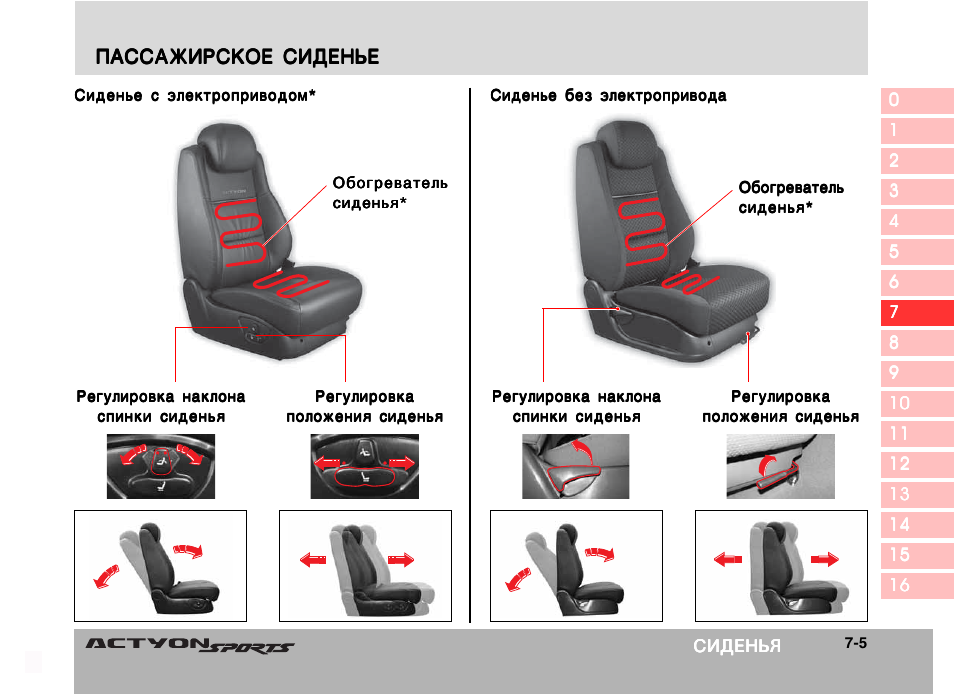 ПАССАЖИРСКОЕ СИДЕНЬЕ

Сиденье с электроприводом*

Обогреватель сиденья*

Регулировка наклона спинки сиденья

Регулировка положения сиденья

Сиденье без электропривода

Обогреватель сиденья*

Регулировка наклона спинки сиденья

Регулировка положения сиденья

0
1
2
3
4
5
6
7
8
9
10
11
12
13
14
15
16

ACTYON SPORTS

СИДЕНЬЯ

7-5