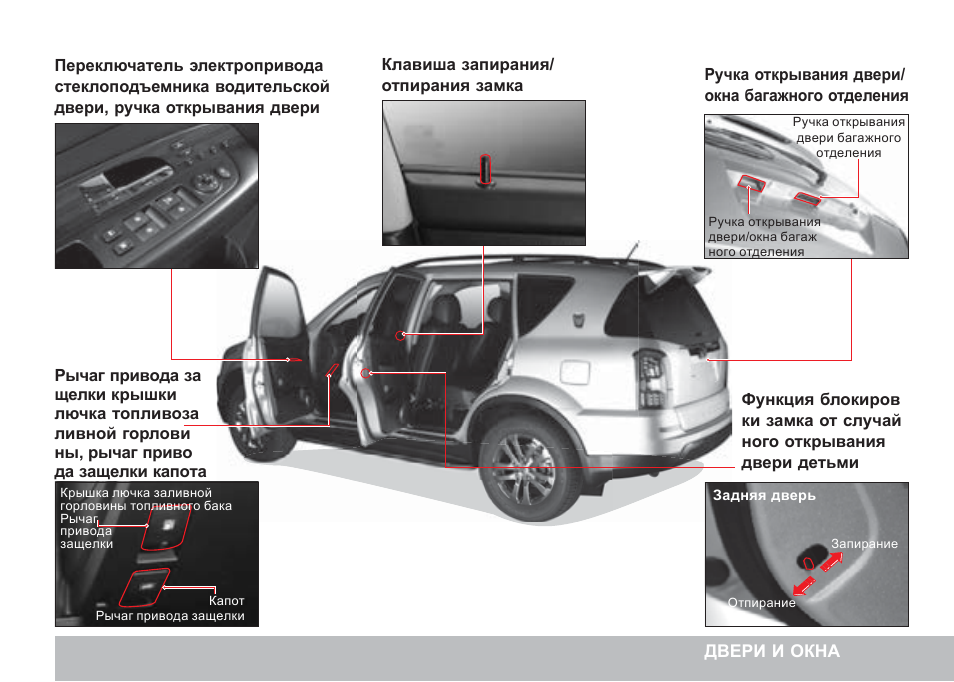 Переключатель электропривода стеклоподъемника водительской двери, ручка открывания двери

Клавиша запирания/ отпирания замка

Ручка открывания двери/ окна багажного отделения

Ручка открывания двери багажного отделения

Ручка открывания двери/окна багаж ного отделения

Рычаг привода за щелки крышки лючка топливоза ливной горлови ны, рычаг приво да защелки капота

Крышка лючка заливной горловины топливного бака
Рычаг привода защелки
Капот
Рычаг привода защелки

Функция блокиров ки замка от случай ного открывания двери детьми

Задняя дверь
Запирание
Отпирание

ДВЕРИ И ОКНА