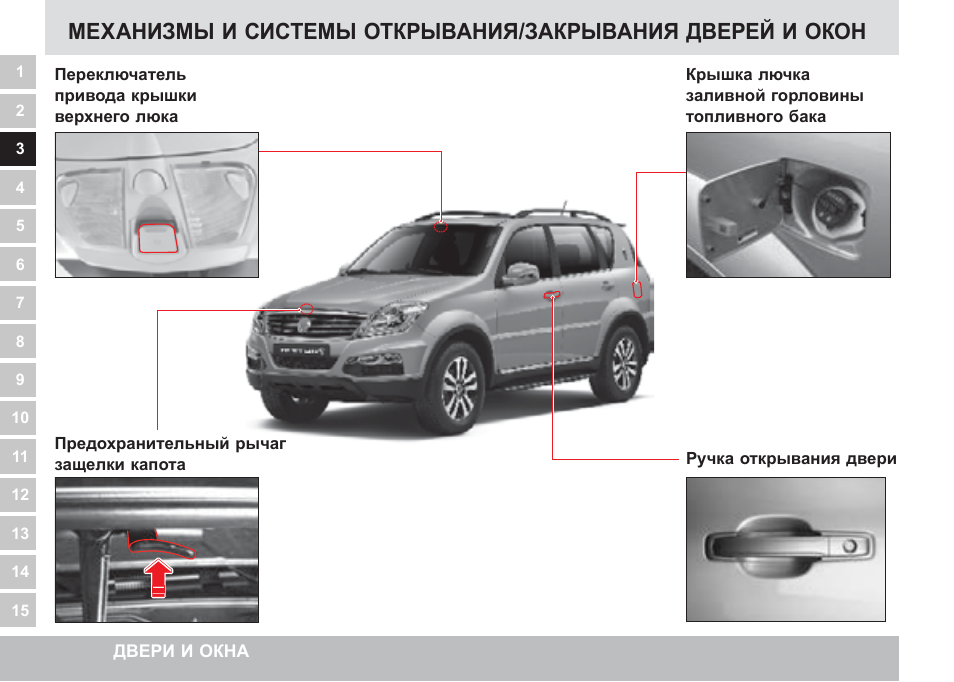 МЕХАНИЗМЫ И СИСТЕМЫ ОТКРЫВАНИЯ/ЗАКРЫВАНИЯ ДВЕРЕЙ И ОКОН

1
2
3
4
5
6
7
8
9
10
11
12
13
14
15

Переключатель привода крышки верхнего люка

Крышка лючка заливной горловины топливного бака

Предохранительный рычаг защелки капота

Ручка открывания двери

ДВЕРИ И ОКНА