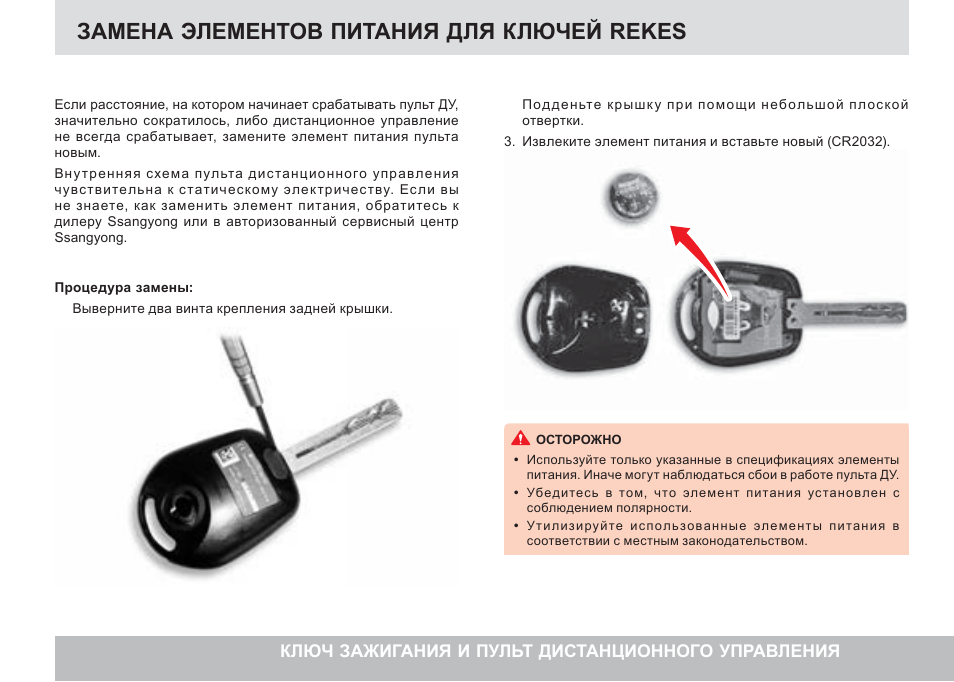 ЗАМЕНА ЭЛЕМЕНТОВ ПИТАНИЯ ДЛЯ КЛЮЧЕЙ REKES

Если расстояние, на котором начинает срабатывать пульт ДУ, значительно сократилось, либо дистанционное управление не всегда срабатывает, замените элемент питания пульта новым.

Внутренняя схема пульта дистанционного управления чувствительна к статическому электричеству. Если вы не знаете, как заменить элемент питания, обратитесь к дилеру Ssangyong или в авторизованный сервисный центр Ssangyong.

Процедура замены:

Выверните два винта крепления задней крышки.

Подденьте крышку при помощи небольшой плоской отвертки.

3. Извлеките элемент питания и вставьте новый (CR2032).

ОСТОРОЖНО

• Используйте только указанные в спецификациях элементы питания. Иначе могут наблюдаться сбои в работе пульта ДУ.

• Убедитесь в том, что элемент питания установлен с соблюдением полярности.

• Утилизируйте использованные элементы питания в соответствии с местным законодательством.

КЛЮЧ ЗАЖИГАНИЯ И ПУЛЬТ ДИСТАНЦИОННОГО УПРАВЛЕНИЯ