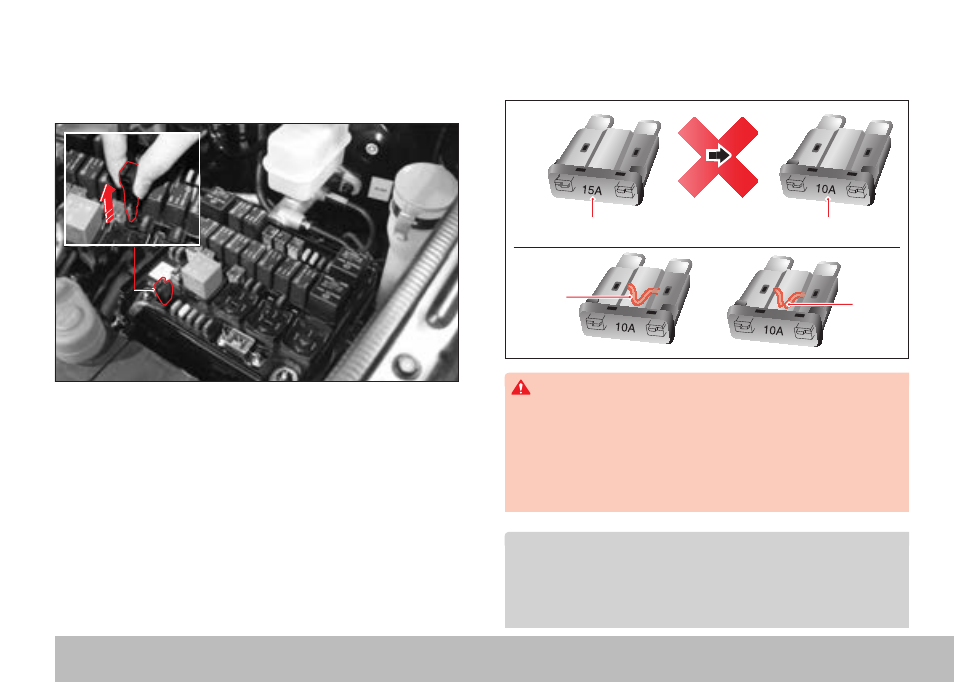 15A

10A

10A

10A