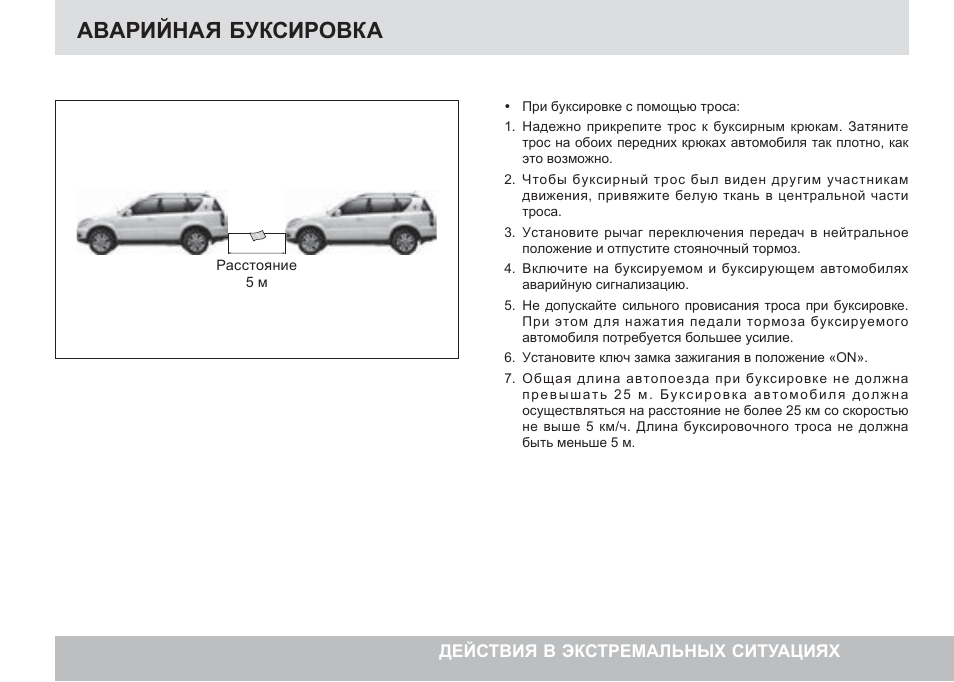 АВАРИЙНАЯ БУКСИРОВКА

Расстояние
5 м

• При буксировке с помощью троса:

1. Надежно прикрепите трос к буксирным крюкам. Затяните трос на обоих передних крюках автомобиля так плотно, как это возможно.

2. Чтобы буксирный трос был виден другим участникам движения, привяжите белую ткань в центральной части троса.

3. Установите рычаг переключения передач в нейтральное положение и отпустите стояночный тормоз.

4. Включите на буксируемом и буксирующем автомобилях аварийную сигнализацию.

5. Не допускайте сильного провисания троса при буксировке. При этом для нажатия педали тормоза буксируемого автомобиля потребуется большее усилие.

6. Установите ключ замка зажигания в положение «ON».

7. Общая длина автопоезда при буксировке не должна превышать 25 м. Буксировка автомобиля должна осуществляться на расстояние не более 25 км со скоростью не выше 5 км/ч. Длина буксировочного троса не должна быть меньше 5 м.

ДЕЙСТВИЯ В ЭКСТРЕМАЛЬНЫХ СИТУАЦИЯХ