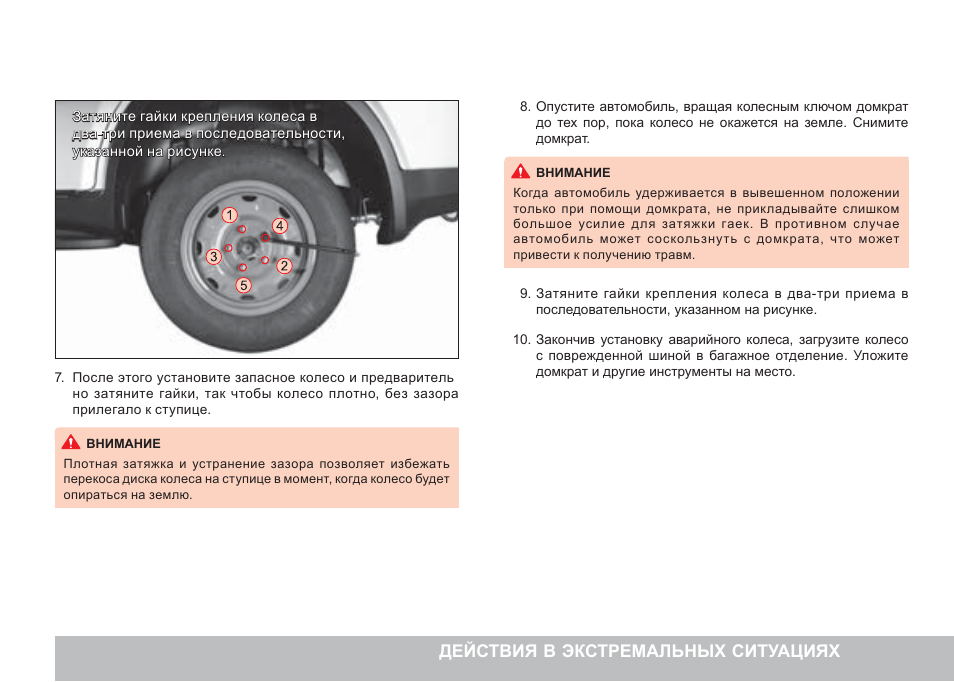 Затяните гайки крепления колеса в два-три приема в последовательности, указанной на рисунке.

1
4
3
2
5

7. После этого установите запасное колесо и предварительно затяните гайки, так чтобы колесо плотно, без зазора прилегало к ступице.

ВНИМАНИЕ
Плотная затяжка и устранение зазора позволяет избежать перекоса диска колеса на ступице в момент, когда колесо будет опираться на землю.

8. Опустите автомобиль, вращая колесным ключом домкрат до тех пор, пока колесо не окажется на земле. Снимите домкрат.

ВНИМАНИЕ
Когда автомобиль удерживается в вывешенном положении только при помощи домкрата, не прикладывайте слишком большое усилие для затяжки гаек. В противном случае автомобиль может соскользнуть с домкрата, что может привести к получению травм.

9. Затяните гайки крепления колеса в два-три приема в последовательности, указанном на рисунке.

10. Закончив установку аварийного колеса, загрузите колесо с поврежденной шиной в багажное отделение. Уложите домкрат и другие инструменты на место.

ДЕЙСТВИЯ В ЭКСТРЕМАЛЬНЫХ СИТУАЦИЯХ