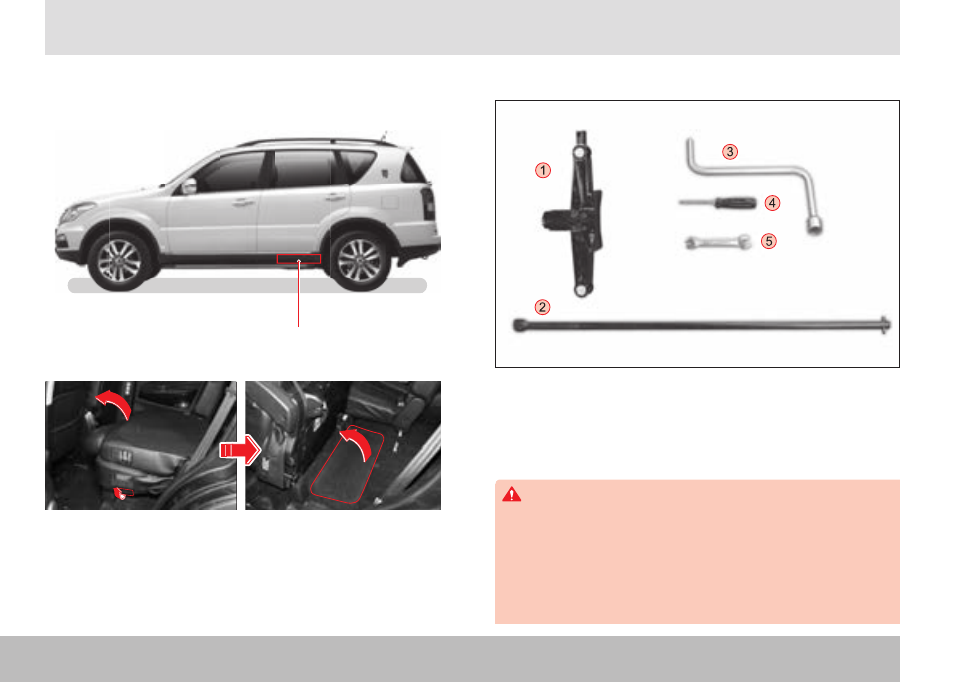 1

3

4

5

2