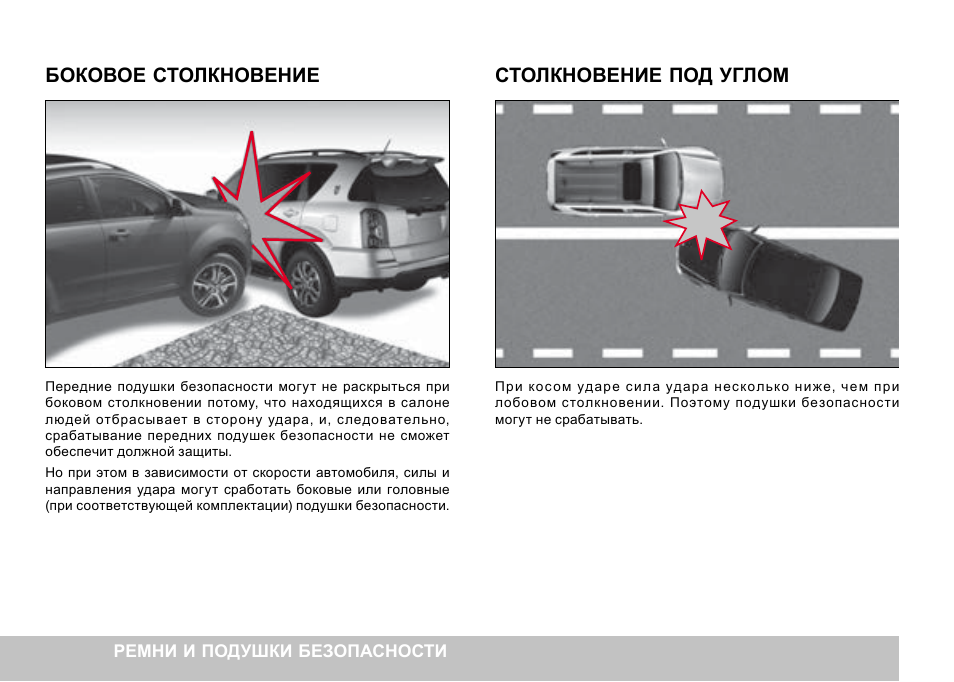 БОКОВОЕ СТОЛКНОВЕНИЕ

Передние подушки безопасности могут не раскрыться при боковом столкновении потому, что находящихся в салоне людей отбрасывает в сторону удара, и, следовательно, срабатывание передних подушек безопасности не сможет обеспечит должной защиты.

Но при этом в зависимости от скорости автомобиля, силы и направления удара могут сработать боковые или головные (при соответствующей комплектации) подушки безопасности.

СТОЛКНОВЕНИЕ ПОД УГЛОМ

При косом ударе сила удара несколько ниже, чем при лобовом столкновении. Поэтому подушки безопасности могут не срабатывать.

РЕМНИ И ПОДУШКИ БЕЗОПАСНОСТИ