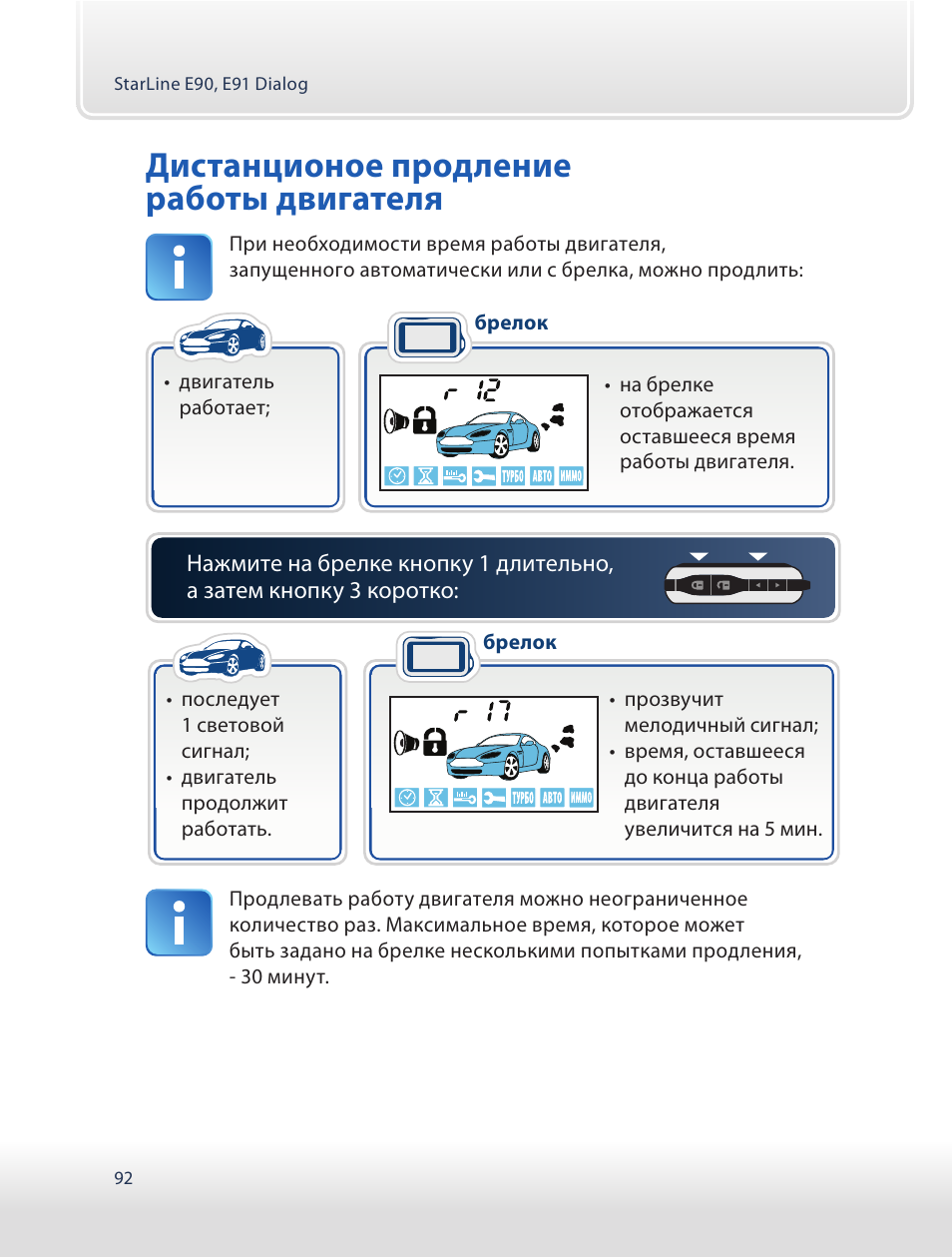 StarLine E90, E91 Dialog

Дистанционое продление работы двигателя

При необходимости время работы двигателя, запущенного автоматически или с брелка, можно продлить:

• двигатель работает;

брелок

r 12

ТУРБО АВТО ИММО

• на брелке отображается оставшееся время работы двигателя.

Нажмите на брелке кнопку 1 длительно, а затем кнопку 3 коротко:

• последует 1 световой сигнал;
• двигатель продолжит работать.

брелок

r 17

ТУРБО АВТО ИММО

• прозвучит мелодичный сигнал;
• время, оставшееся до конца работы двигателя увеличится на 5 мин.

Продлевать работу двигателя можно неограниченное количество раз. Максимальное время, которое может быть задано на брелке несколькими попытками продления, - 30 минут.

92