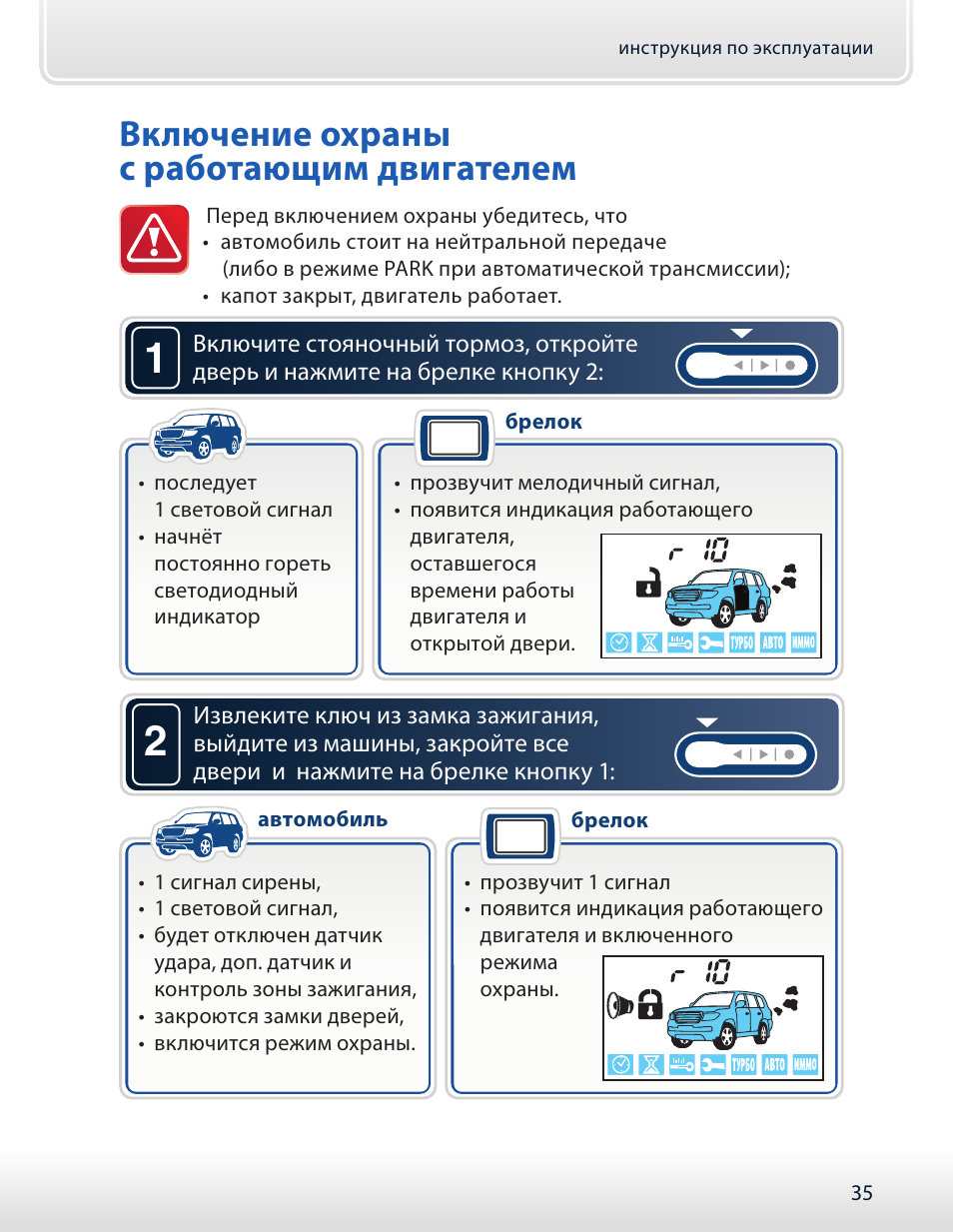 инструкция по эксплуатации

Включение охраны с работающим двигателем

Перед включением охраны убедитесь, что
• автомобиль стоит на нейтральной передаче (либо в режиме PARK при автоматической трансмиссии);
• капот закрыт, двигатель работает.

1 Включите стояночный тормоз, откройте дверь и нажмите на брелке кнопку 2:

• последует 1 световой сигнал
• начнёт постоянно гореть светодиодный индикатор

брелок

• прозвучит мелодичный сигнал,
• появится индикация работающего двигателя, оставшегося времени работы двигателя и открытой двери.

r 10

ТУРБО АВТО ИММО

2 Извлеките ключ из замка зажигания, выйдите из машины, закройте все двери и нажмите на брелке кнопку 1:

автомобиль

• 1 сигнал сирены,
• 1 световой сигнал,
• будет отключен датчик удара, доп. датчик и контроль зоны зажигания,
• закроются замки дверей,
• включится режим охраны.

брелок

• прозвучит 1 сигнал
• появится индикация работающего двигателя и включенного режима охраны.

r 10

ТУРБО АВТО ИММО

35