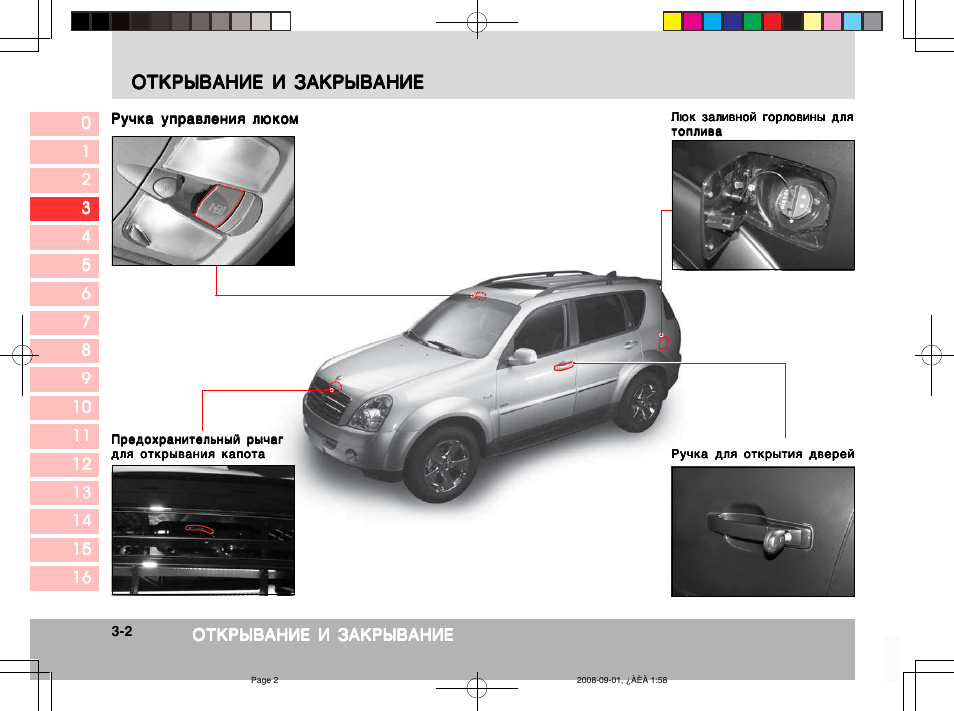 ОТКРЫВАНИЕ И ЗАКРЫВАНИЕ

0
1
2
3
4
5
6
7
8
9
10
11
12
13
14
15
16

Ручка управления люком

Люк заливной горловины для топлива

Предохранительный рычаг для открывания капота

Ручка для открытия дверей

3-2 ОТКРЫВАНИЕ И ЗАКРЫВАНИЕ

Page 2 2008-09-01, ¿ÀÈÄ 1:58