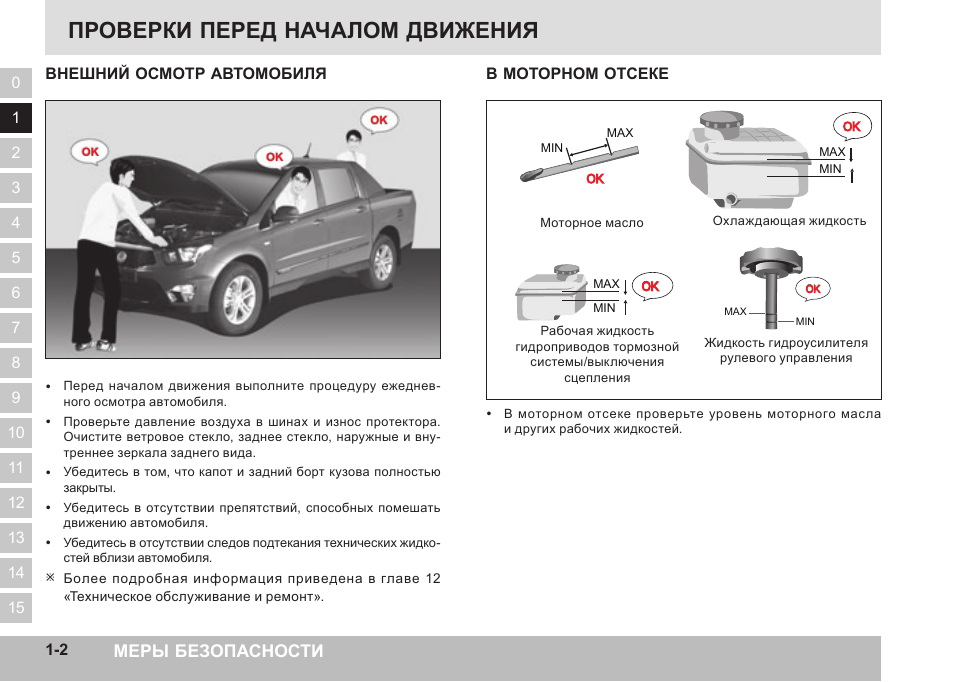 ПРОВЕРКИ ПЕРЕД НАЧАЛОМ ДВИЖЕНИЯ

0
1
2
3
4
5
6
7
8
9
10
11
12
13
14
15

ВНЕШНИЙ ОСМОТР АВТОМОБИЛЯ

OK
OK
OK

• Перед началом движения выполните процедуру ежедневного осмотра автомобиля.
• Проверьте давление воздуха в шинах и износ протектора. Очистите ветровое стекло, заднее стекло, наружные и внутреннее зеркала заднего вида.
• Убедитесь в том, что капот и задний борт кузова полностью закрыты.
• Убедитесь в отсутствии препятствий, способных помешать движению автомобиля.
• Убедитесь в отсутствии следов подтекания технических жидкостей вблизи автомобиля.
※ Более подробная информация приведена в главе 12 «Техническое обслуживание и ремонт».

В МОТОРНОМ ОТСЕКЕ

MIN
MAX
OK
Моторное масло

OK
MAX
MIN
Охлаждающая жидкость

MAX
MIN
OK
Рабочая жидкость гидроприводов тормозной системы/выключения сцепления

OK
MAX
MIN
Жидкость гидроусилителя рулевого управления

• В моторном отсеке проверьте уровень моторного масла и других рабочих жидкостей.

1-2 МЕРЫ БЕЗОПАСНОСТИ