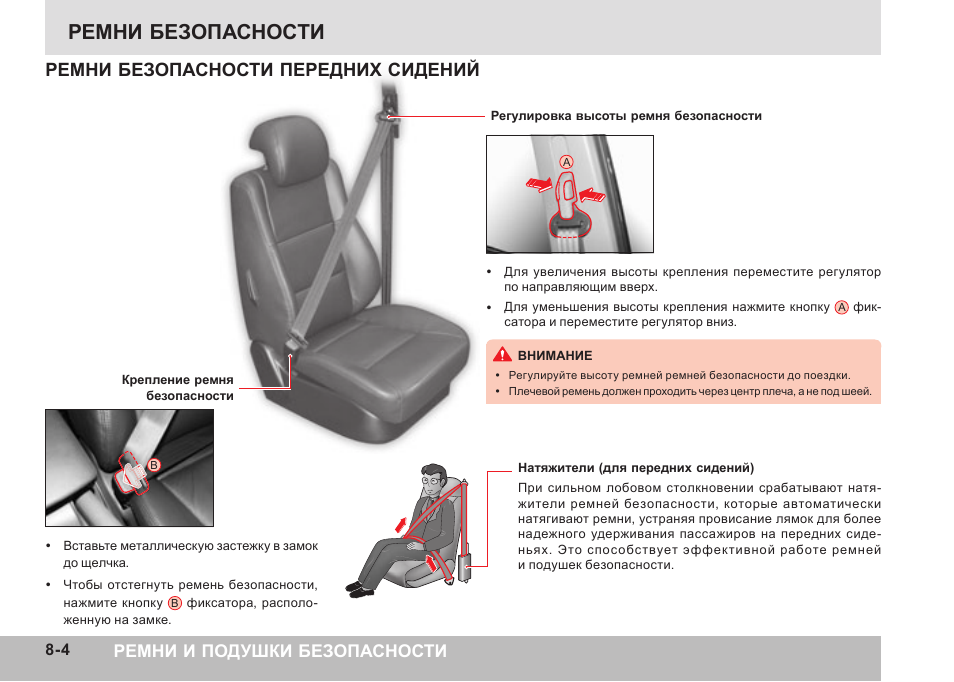 РЕМНИ БЕЗОПАСНОСТИ

РЕМНИ БЕЗОПАСНОСТИ ПЕРЕДНИХ СИДЕНИЙ

Регулировка высоты ремня безопасности

A

• Для увеличения высоты крепления переместите регулятор по направляющим вверх.

• Для уменьшения высоты крепления нажмите кнопку A фиксатора и переместите регулятор вниз.

ВНИМАНИЕ

• Регулируйте высоту ремней ремней безопасности до поездки.

• Плечевой ремень должен проходить через центр плеча, а не под шеей.

Крепление ремня безопасности

B

• Вставьте металлическую застежку в замок до щелчка.

• Чтобы отстегнуть ремень безопасности, нажмите кнопку B фиксатора, расположенную на замке.

Натяжители (для передних сидений)

При сильном лобовом столкновении срабатывают натяжители ремней безопасности, которые автоматически натягивают ремни, устраняя провисание лямок для более надежного удерживания пассажиров на передних сиденьях. Это способствует эффективной работе ремней и подушек безопасности.

8-4 РЕМНИ И ПОДУШКИ БЕЗОПАСНОСТИ