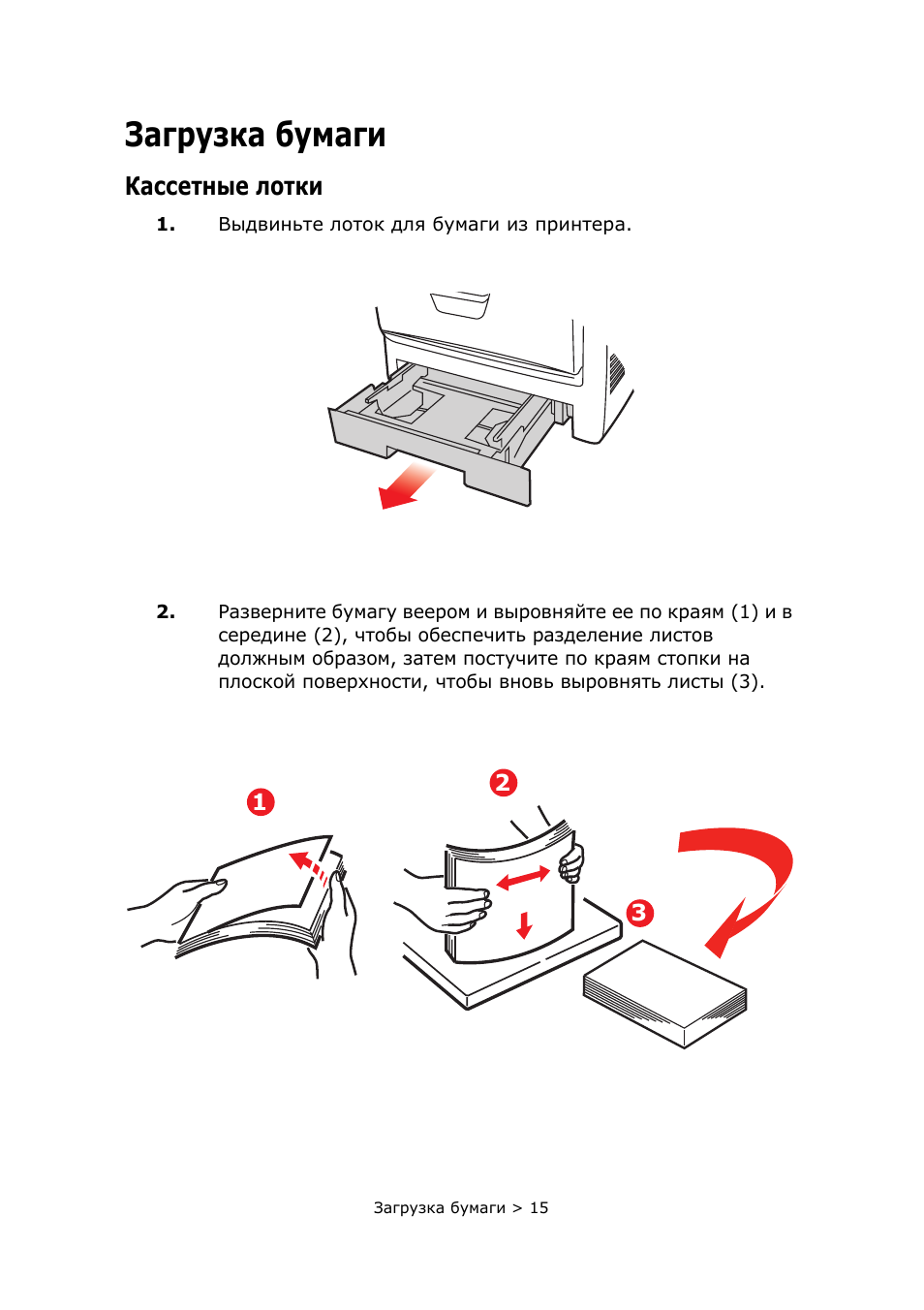 Загрузка бумаги

Кассетные лотки

1. Выдвиньте лоток для бумаги из принтера.

2. Разверните бумагу веером и выровняйте ее по краям (1) и в середине (2), чтобы обеспечить разделение листов должным образом, затем постучите по краям стопки на плоской поверхности, чтобы вновь выровнять листы (3).

1

2

3

Загрузка бумаги > 15