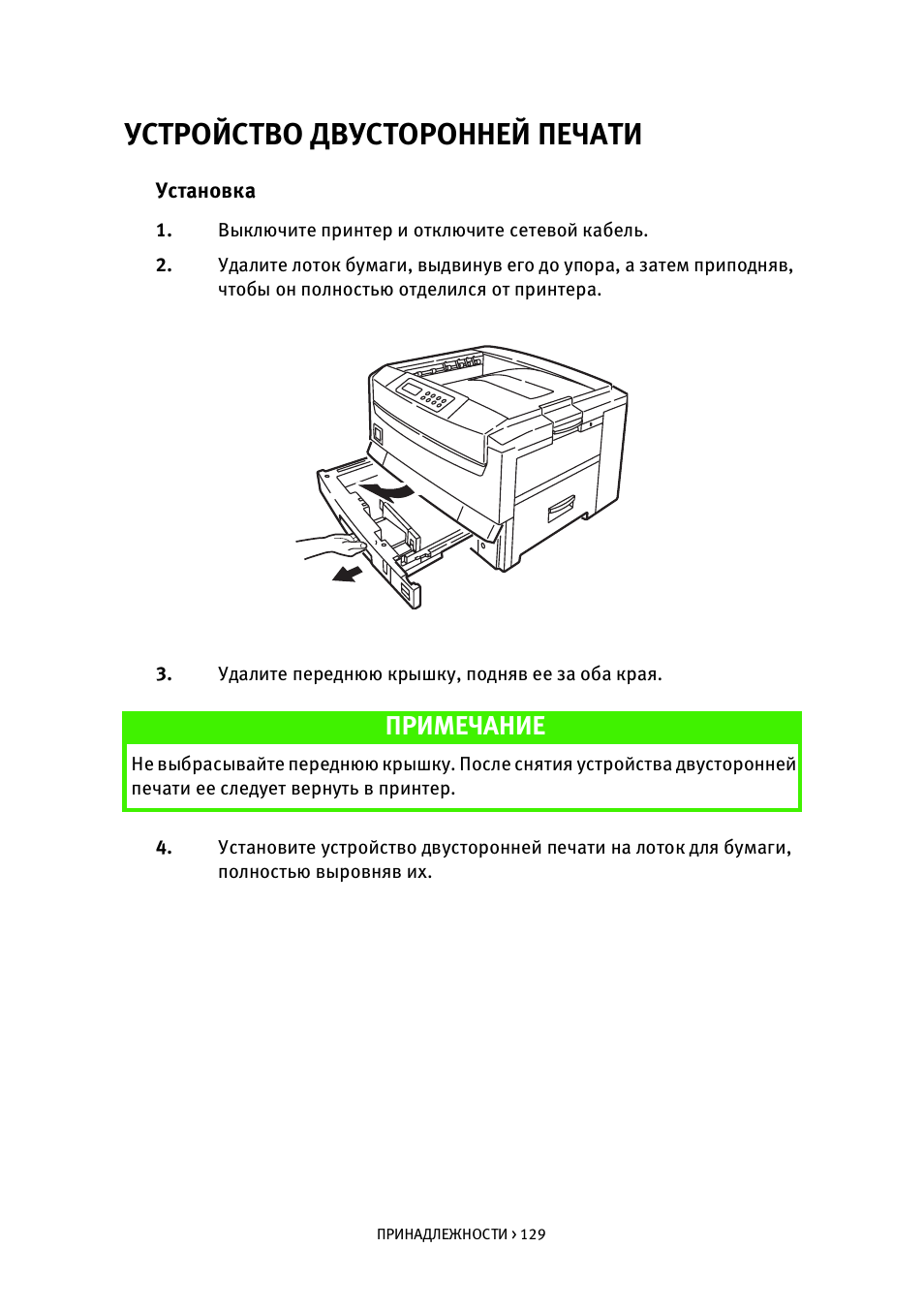 УСТРОЙСТВО ДВУСТОРОННЕЙ ПЕЧАТИ

Установка

1. Выключите принтер и отключите сетевой кабель.

2. Удалите лоток бумаги, выдвинув его до упора, а затем приподняв, чтобы он полностью отделился от принтера.

3. Удалите переднюю крышку, подняв ее за оба края.

ПРИМЕЧАНИЕ

Не выбрасывайте переднюю крышку. После снятия устройства двусторонней печати ее следует вернуть в принтер.

4. Установите устройство двусторонней печати на лоток для бумаги, полностью выровняв их.

ПРИНАДЛЕЖНОСТИ > 129