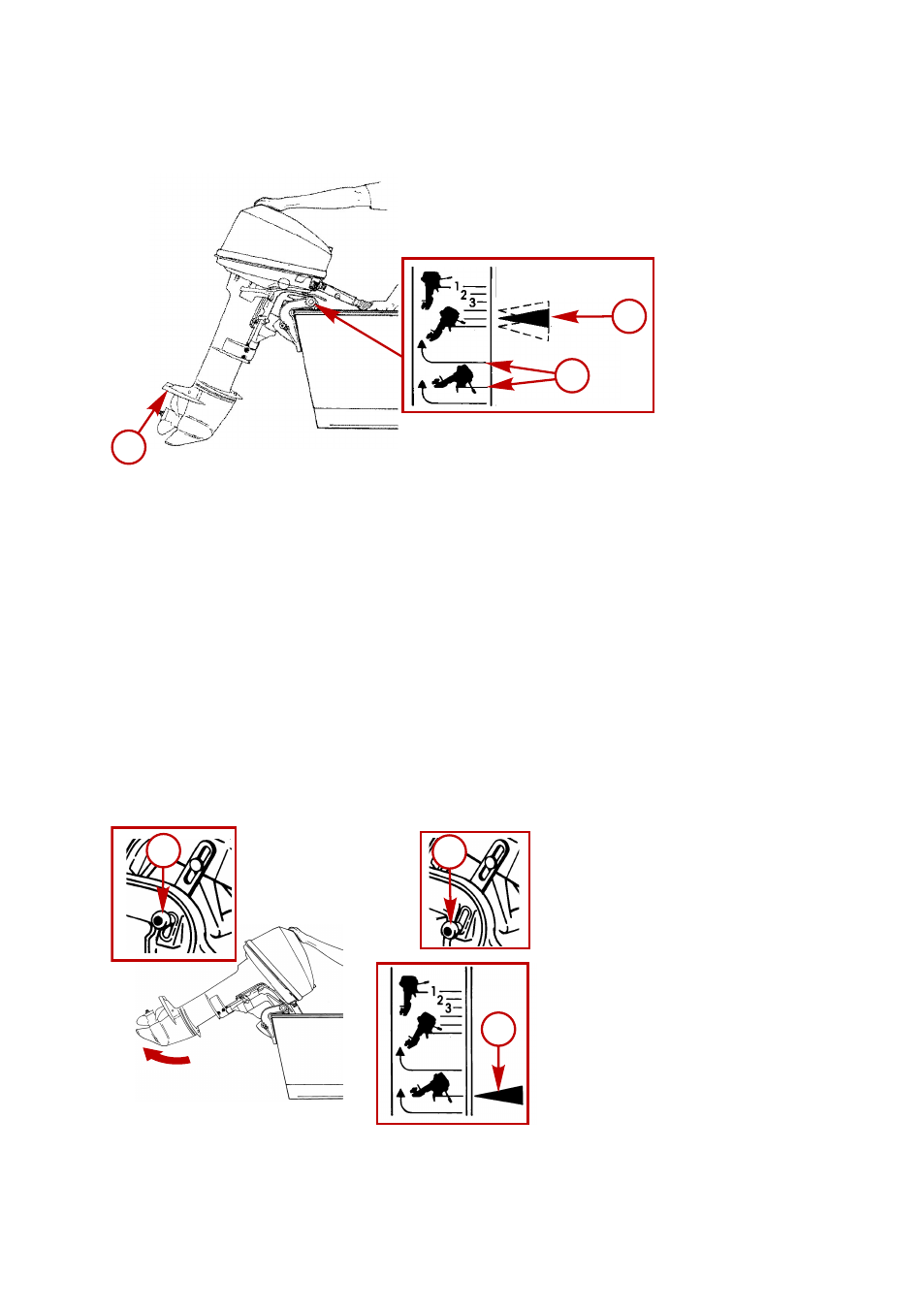 1
2
3

1
2
3