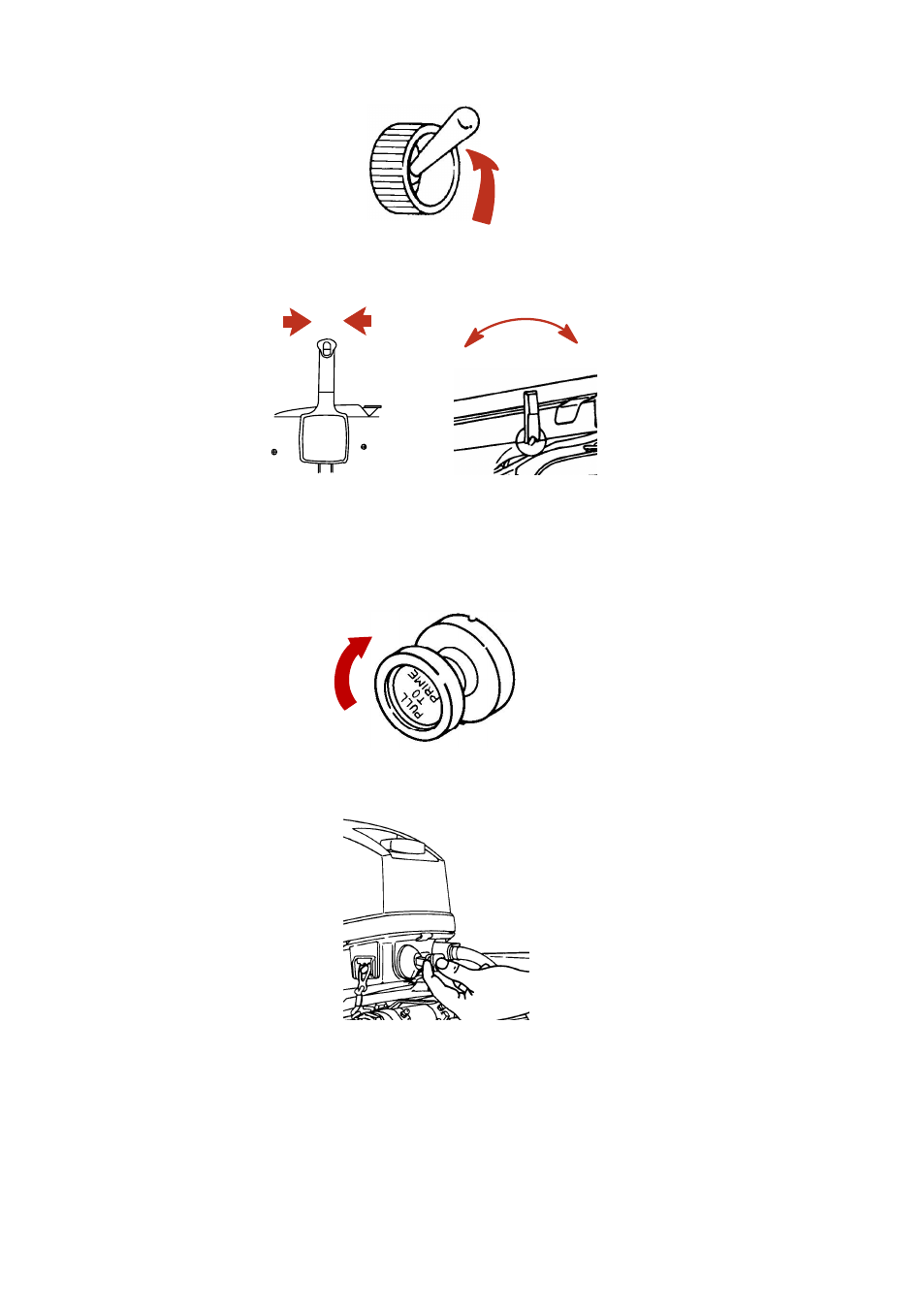 PULL TO PRIME