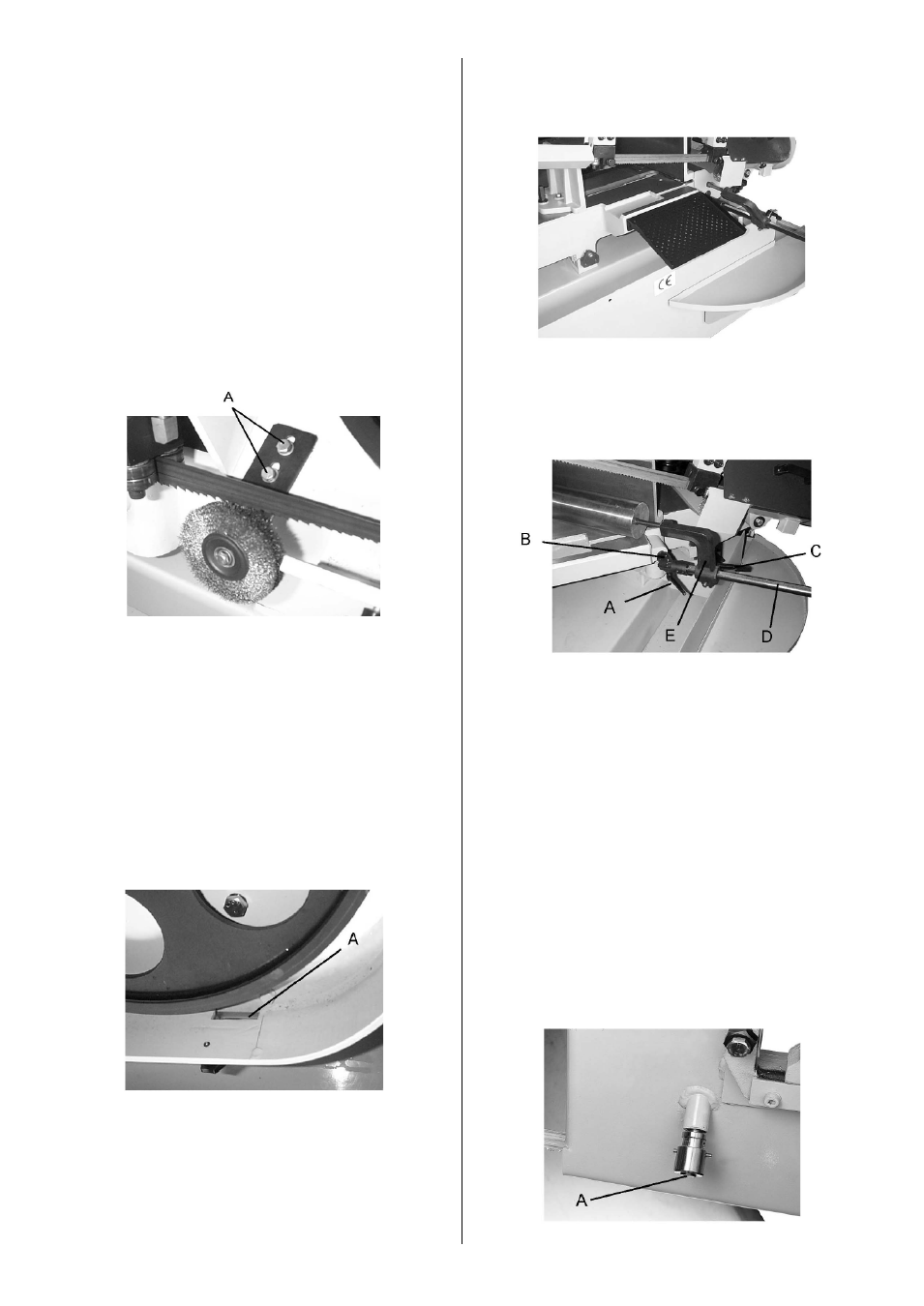 A

A

B

C

A

E

D

A