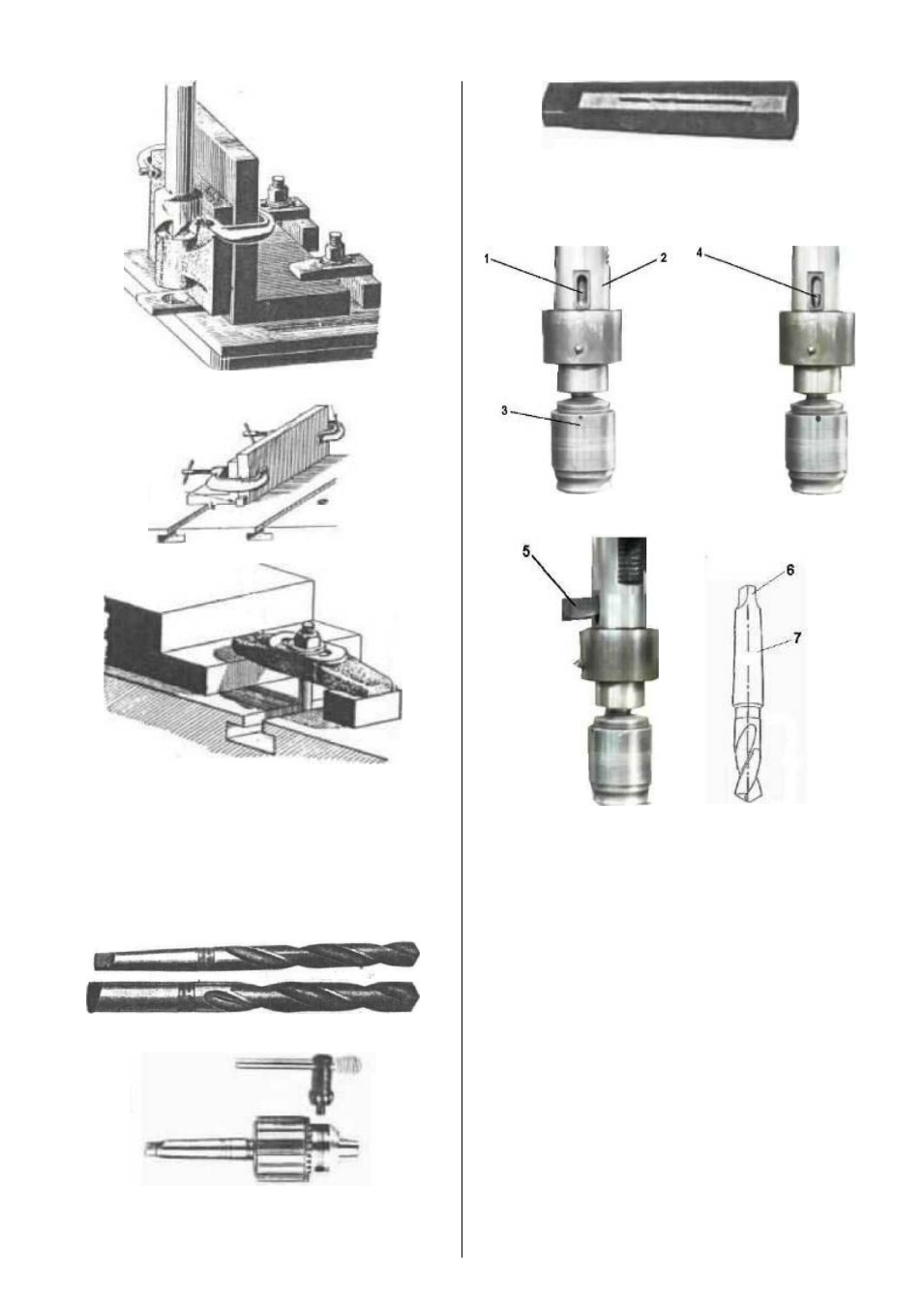 1
2
4
3
5
6
7