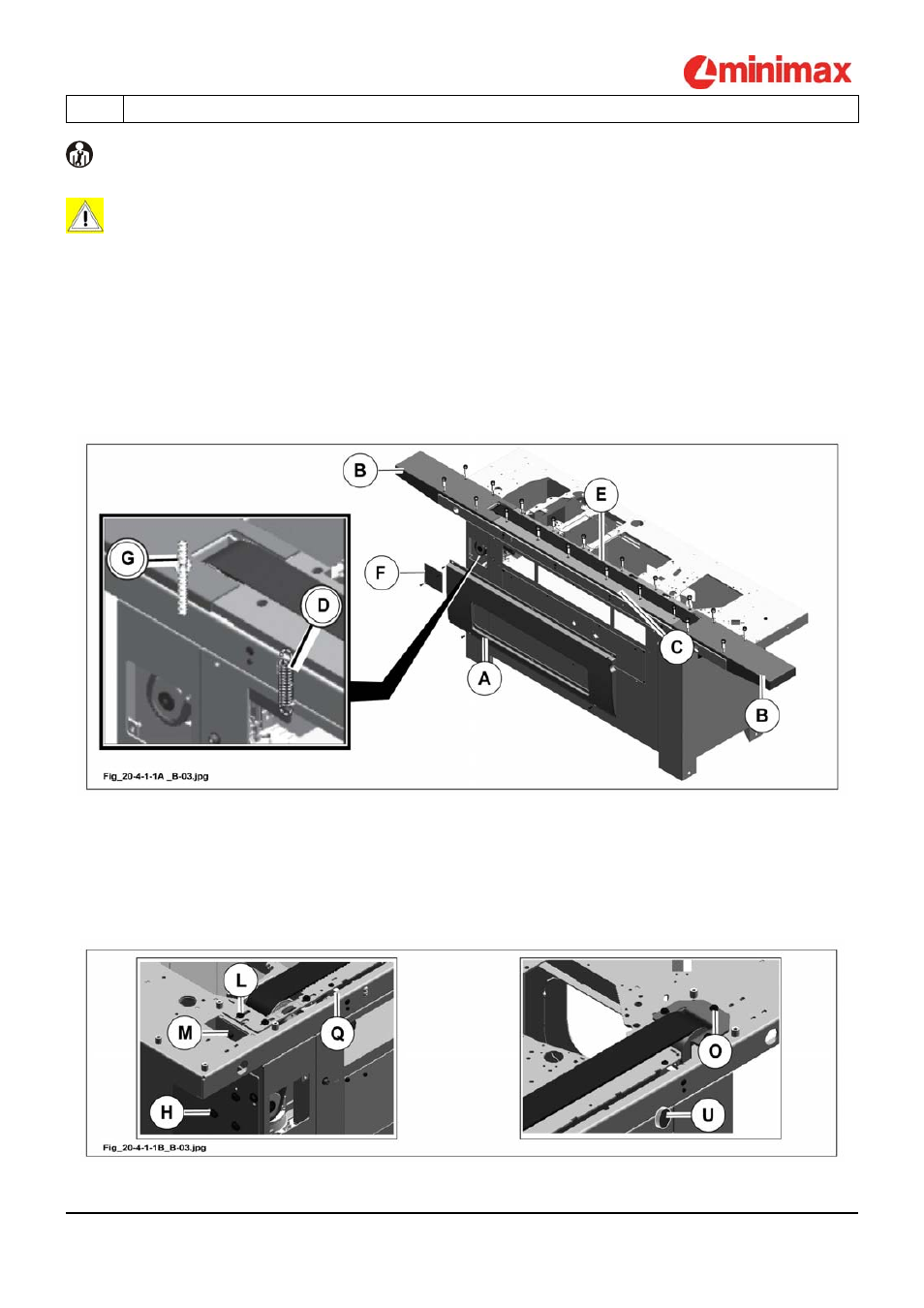 minimax

B

E

G

F

D

C

A

B

Fig_20-4-1-1A _B-03.jpg

L

M

Q

H

O

U

Fig_20-4-1-1B_B-03.jpg