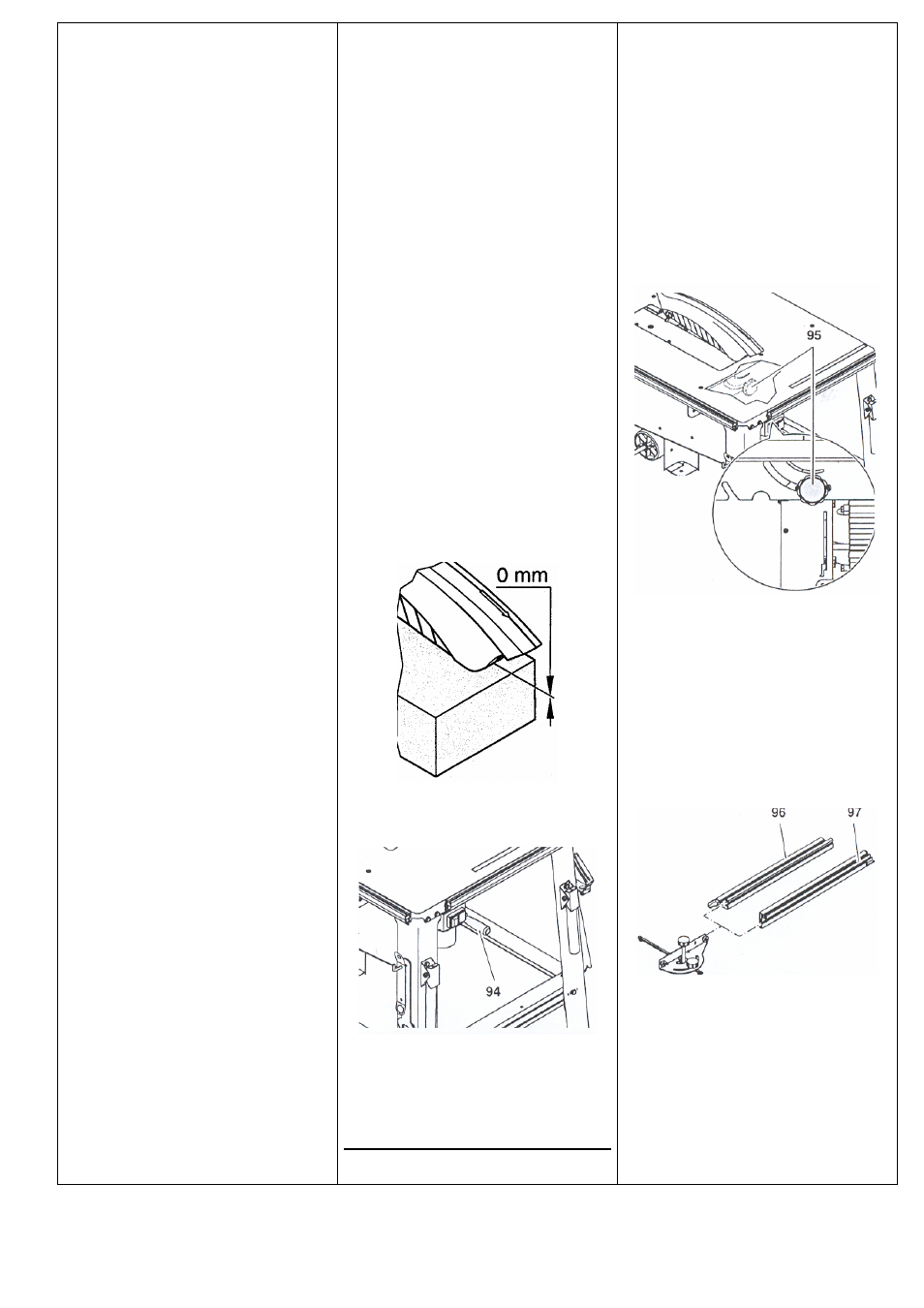 0 mm

94

95

96

97