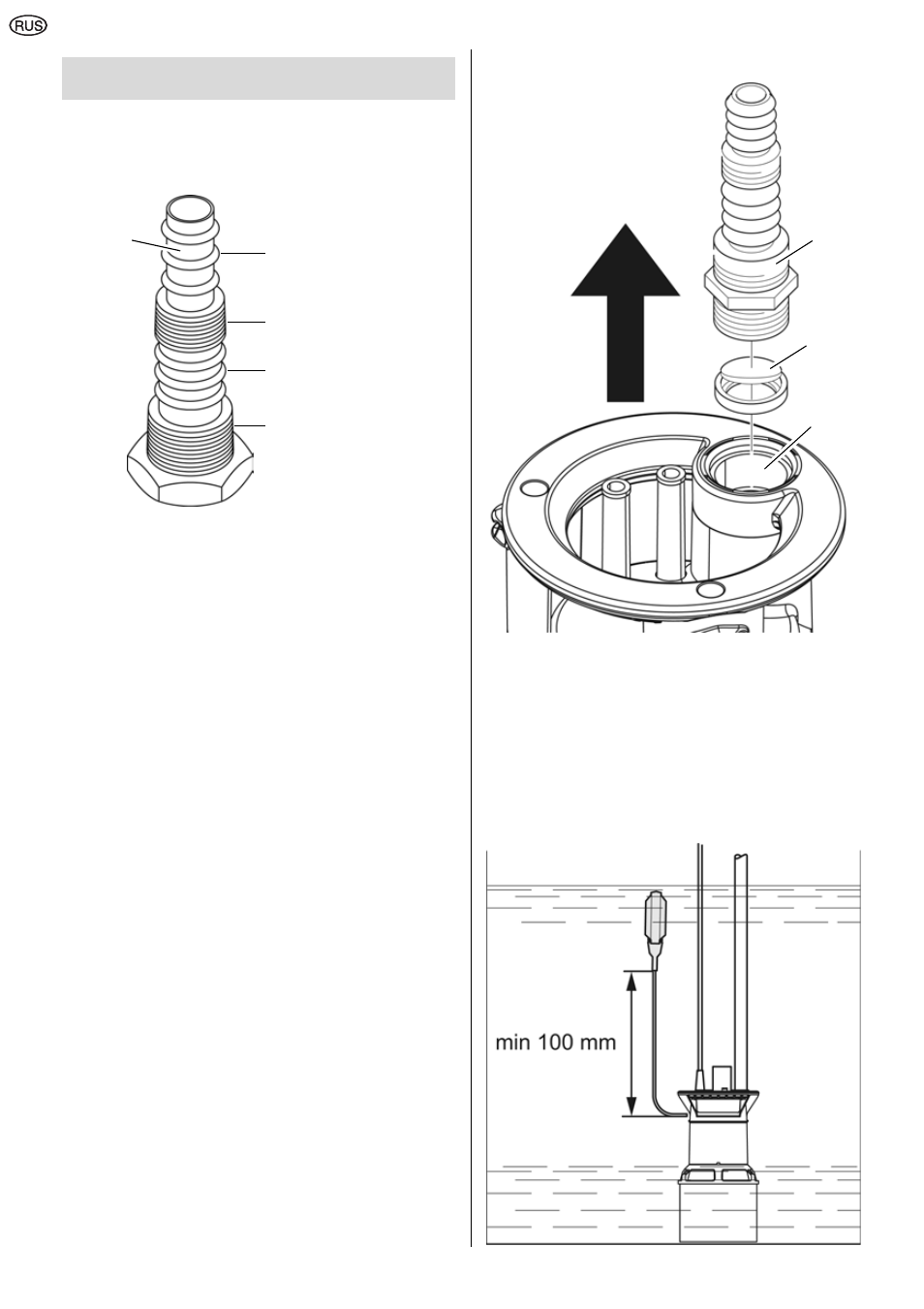 RUS

min 100 mm