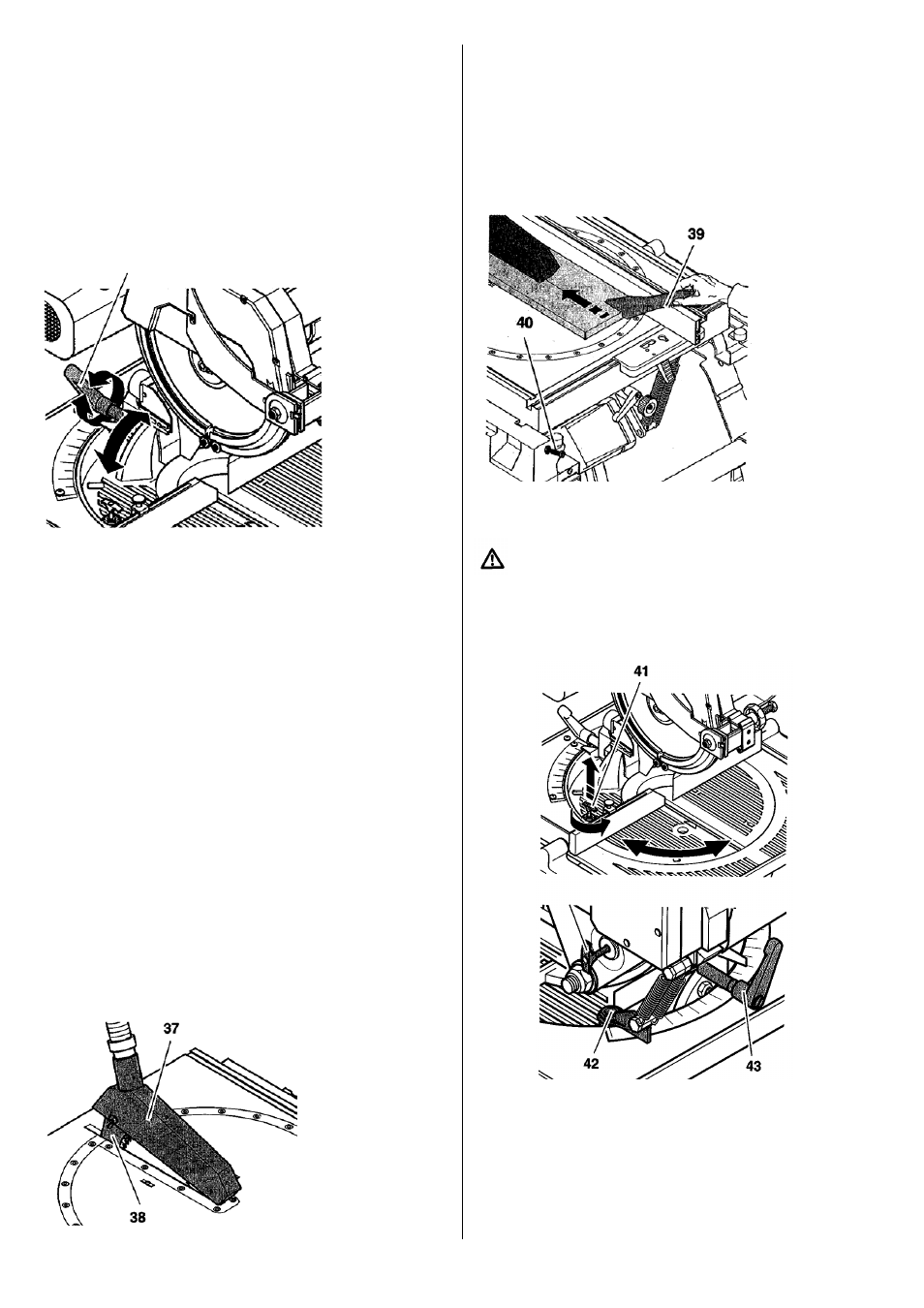 39

40

41

42

43

37

38