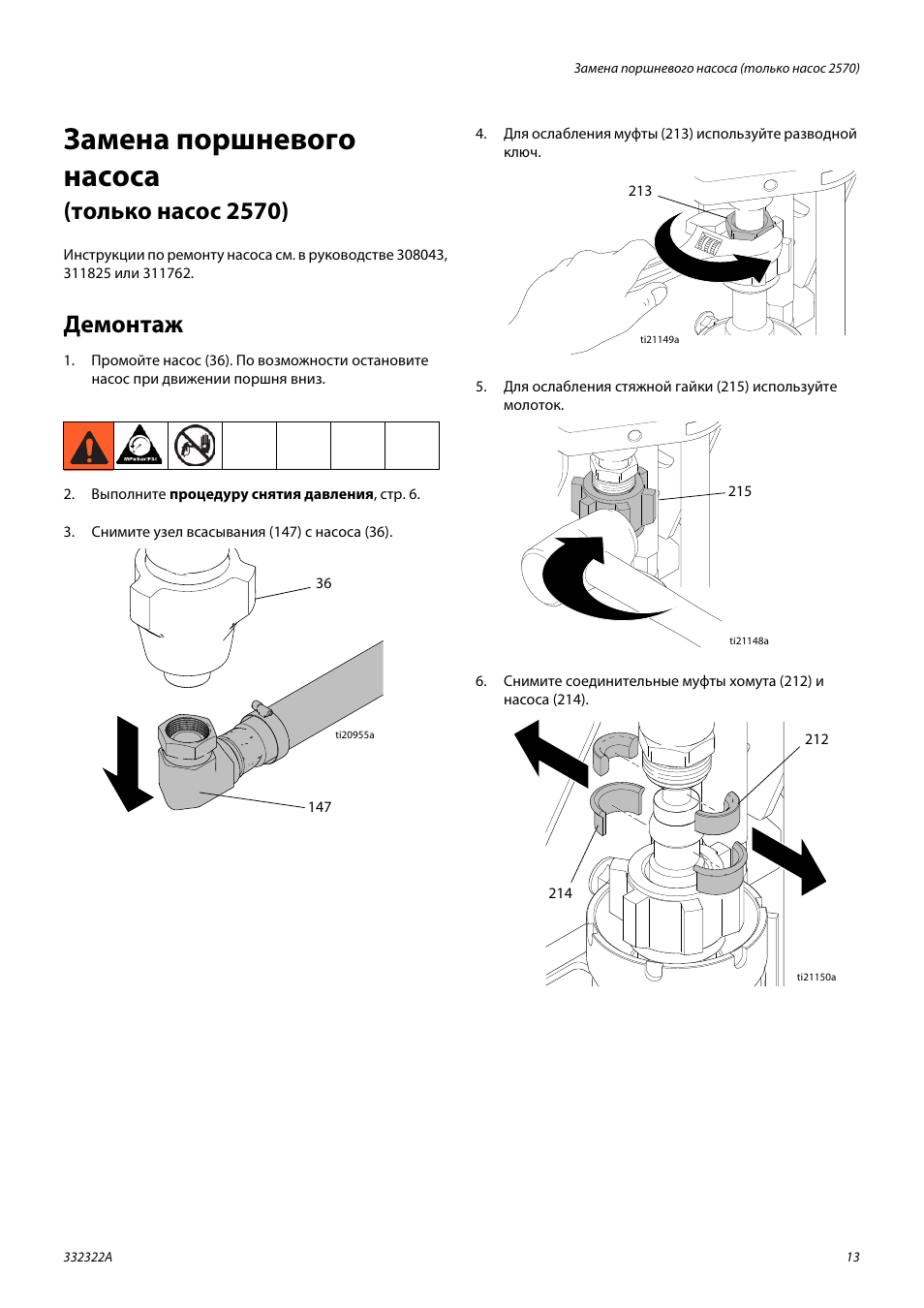 Замена поршневого насоса (только насос 2570)

Замена поршневого насоса

(только насос 2570)

Инструкции по ремонту насоса см. в руководстве 308043, 311825 или 311762.

Демонтаж

1. Промойте насос (36). По возможности остановите насос при движении поршня вниз.

MPa/bar/PSI

2. Выполните **процедуру снятия давления**, стр. 6.

3. Снимите узел всасывания (147) с насоса (36).

36

ti20955a

147

4. Для ослабления муфты (213) используйте разводной ключ.

213

ti21149a

5. Для ослабления стяжной гайки (215) используйте молоток.

215

ti21148a

6. Снимите соединительные муфты хомута (212) и насоса (214).

212

214

ti21150a

332322A

13