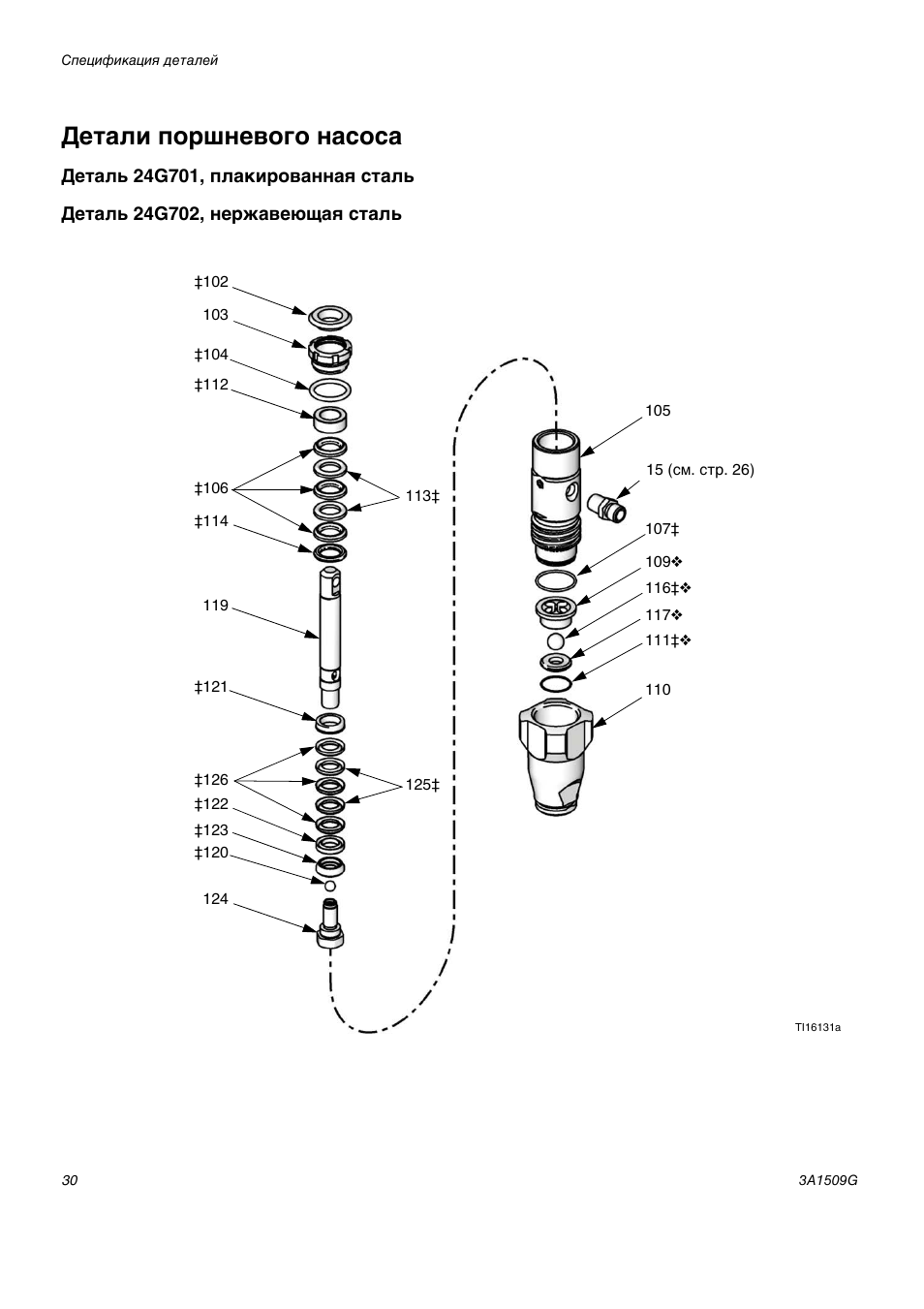 Спецификация деталей

Детали поршневого насоса

Деталь 24G701, плакированная сталь

Деталь 24G702, нержавеющая сталь

‡102
103
‡104
‡112
‡106
113‡
‡114
119
‡121
‡126
125‡
‡122
‡123
‡120
124
105
15 (см. стр. 26)
107‡
109❖
116‡❖
117❖
111‡❖
110

TI16131a

30

3A1509G