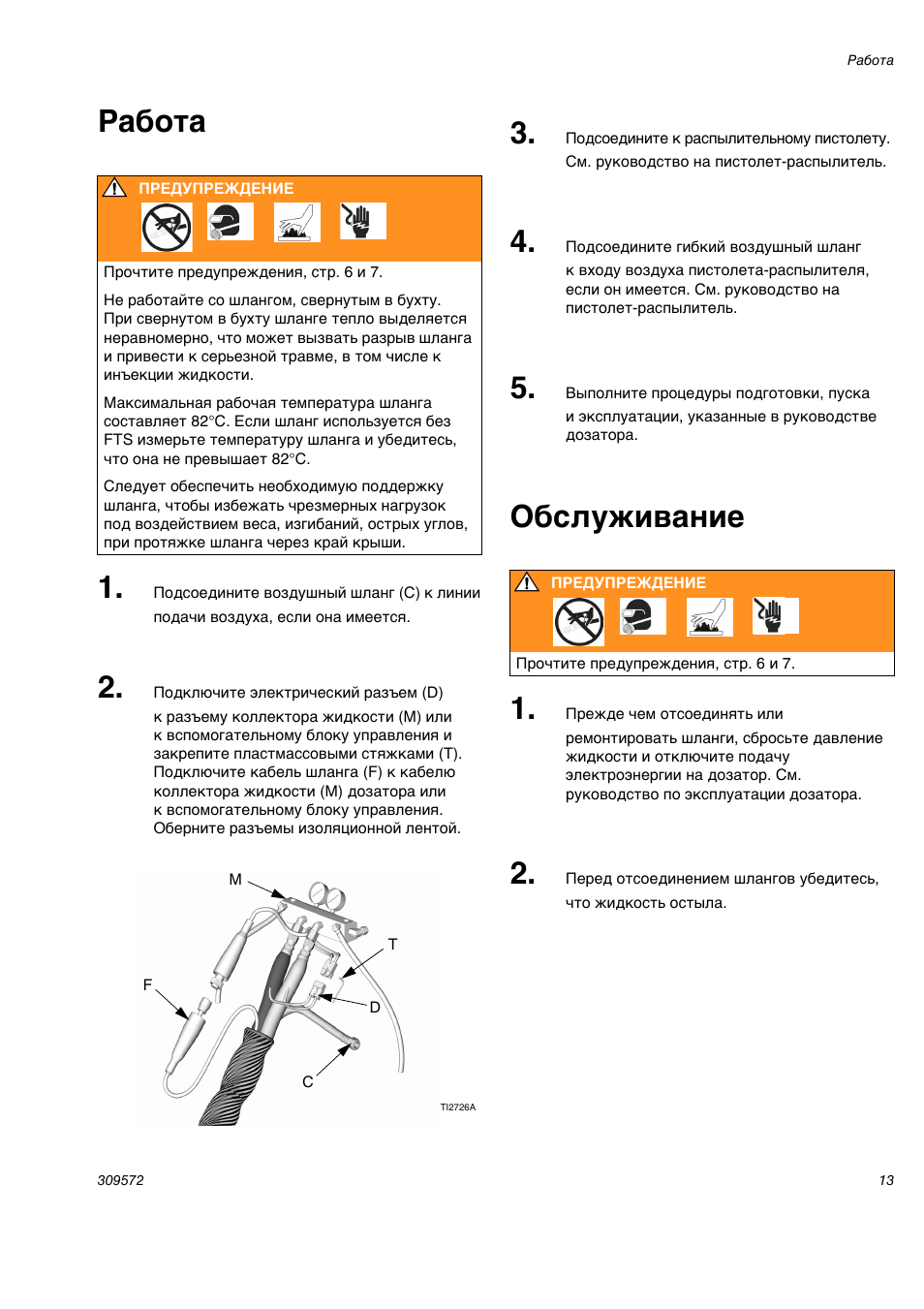 Работа

Работа

ПРЕДУПРЕЖДЕНИЕ

Прочтите предупреждения, стр. 6 и 7.

Не работайте со шлангом, свернутым в бухту. При свернутом в бухту шланге тепло выделяется неравномерно, что может вызвать разрыв шланга и привести к серьезной травме, в том числе к инъекции жидкости.

Максимальная рабочая температура шланга составляет 82°C. Если шланг используется без FTS измерьте температуру шланга и убедитесь, что она не превышает 82°C.

Следует обеспечить необходимую поддержку шланга, чтобы избежать чрезмерных нагрузок под воздействием веса, изгибаний, острых углов, при протяжке шланга через край крыши.

1. Подсоедините воздушный шланг (C) к линии подачи воздуха, если она имеется.

2. Подключите электрический разъем (D) к разъему коллектора жидкости (M) или к вспомогательному блоку управления и закрепите пластмассовыми стяжками (T). Подключите кабель шланга (F) к кабелю коллектора жидкости (M) дозатора или к вспомогательному блоку управления. Оберните разъемы изоляционной лентой.

M
T
F
D
C
TI2726A

3. Подсоедините к распылительному пистолету. См. руководство на пистолет-распылитель.

4. Подсоедините гибкий воздушный шланг к входу воздуха пистолета-распылителя, если он имеется. См. руководство на пистолет-распылитель.

5. Выполните процедуры подготовки, пуска и эксплуатации, указанные в руководстве дозатора.

Обслуживание

ПРЕДУПРЕЖДЕНИЕ

Прочтите предупреждения, стр. 6 и 7.

1. Прежде чем отсоединять или ремонтировать шланги, сбросьте давление жидкости и отключите подачу электроэнергии на дозатор. См. руководство по эксплуатации дозатора.

2. Перед отсоединением шлангов убедитесь, что жидкость остыла.

309572

13