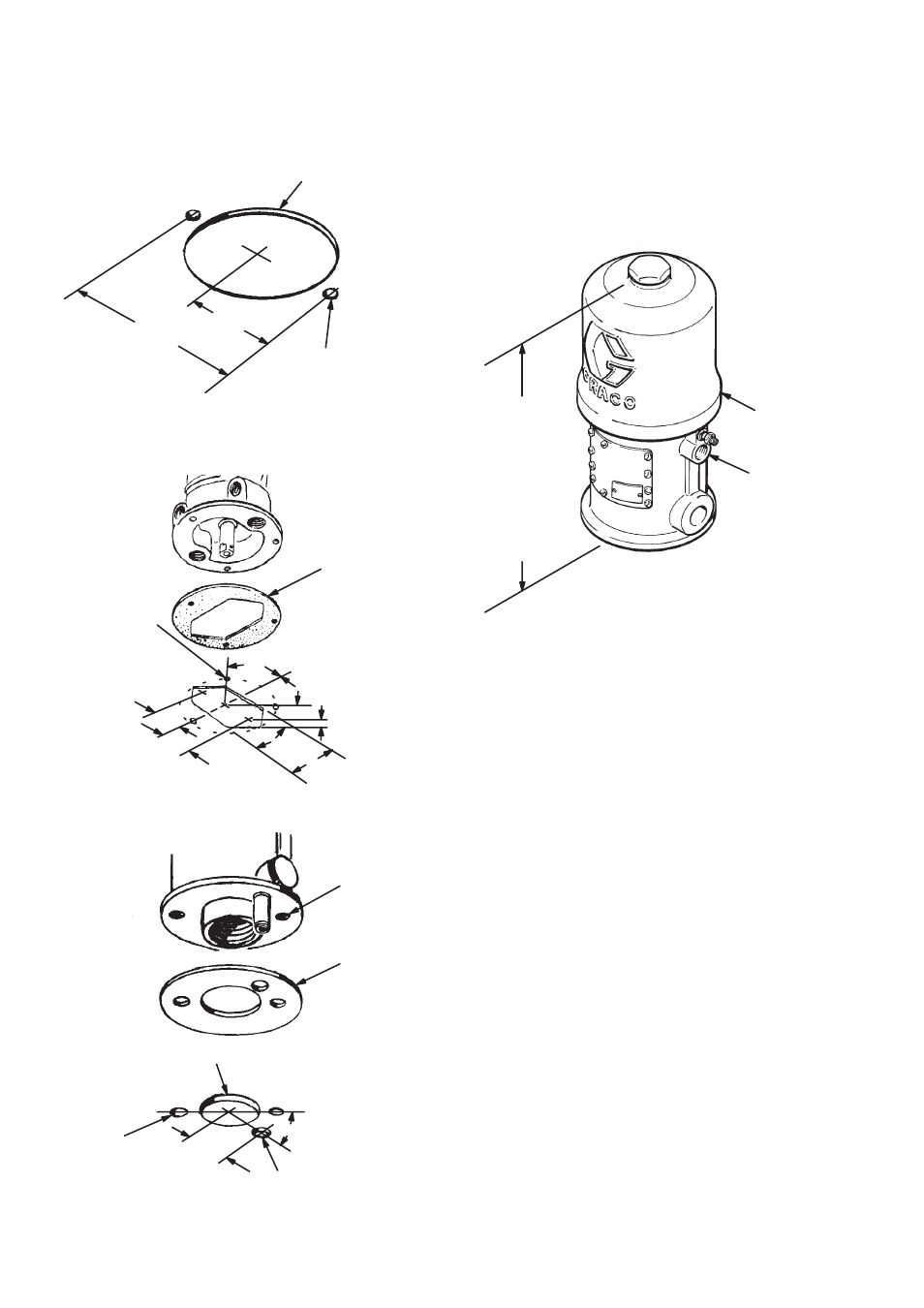 GRACO