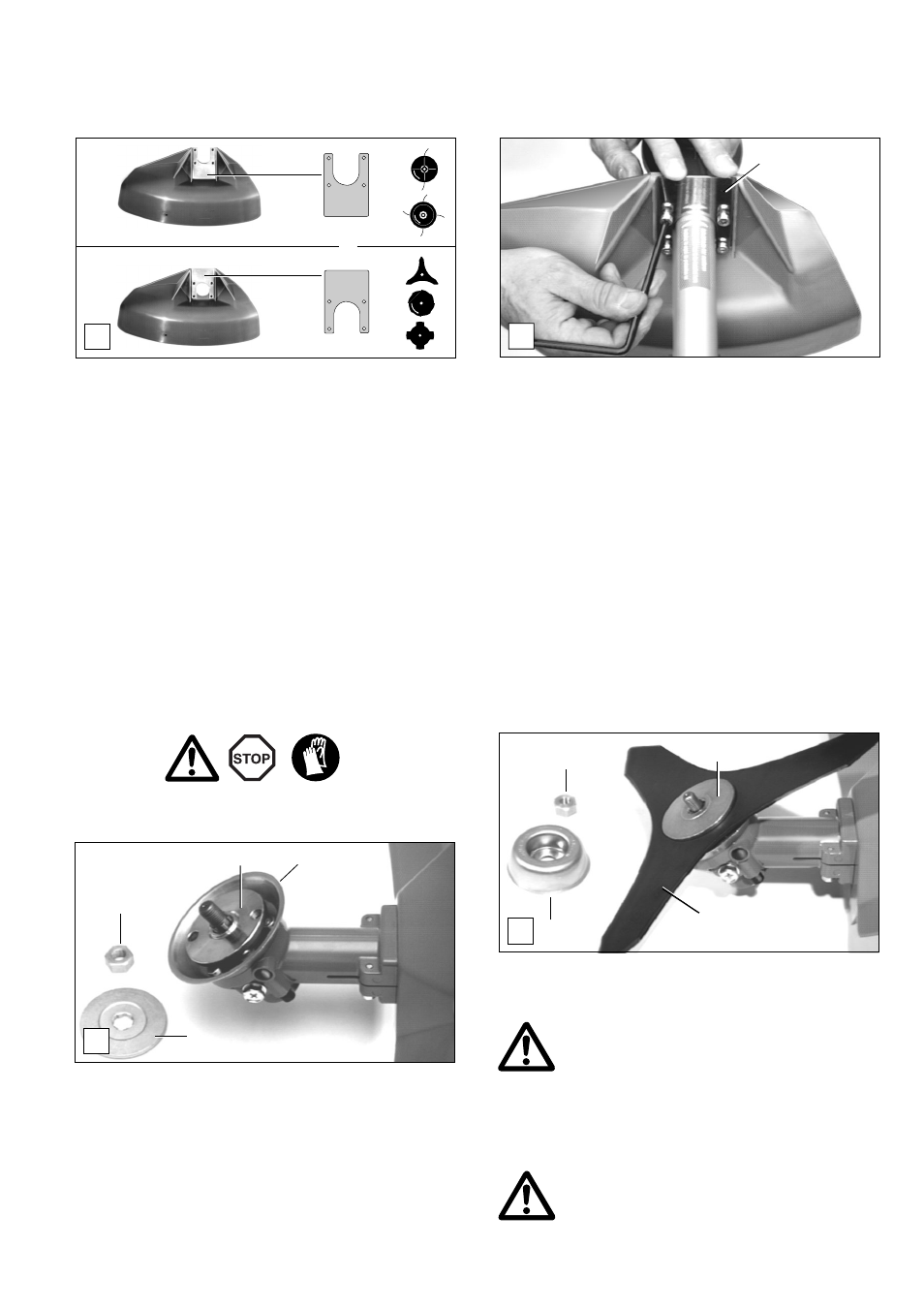 STOP