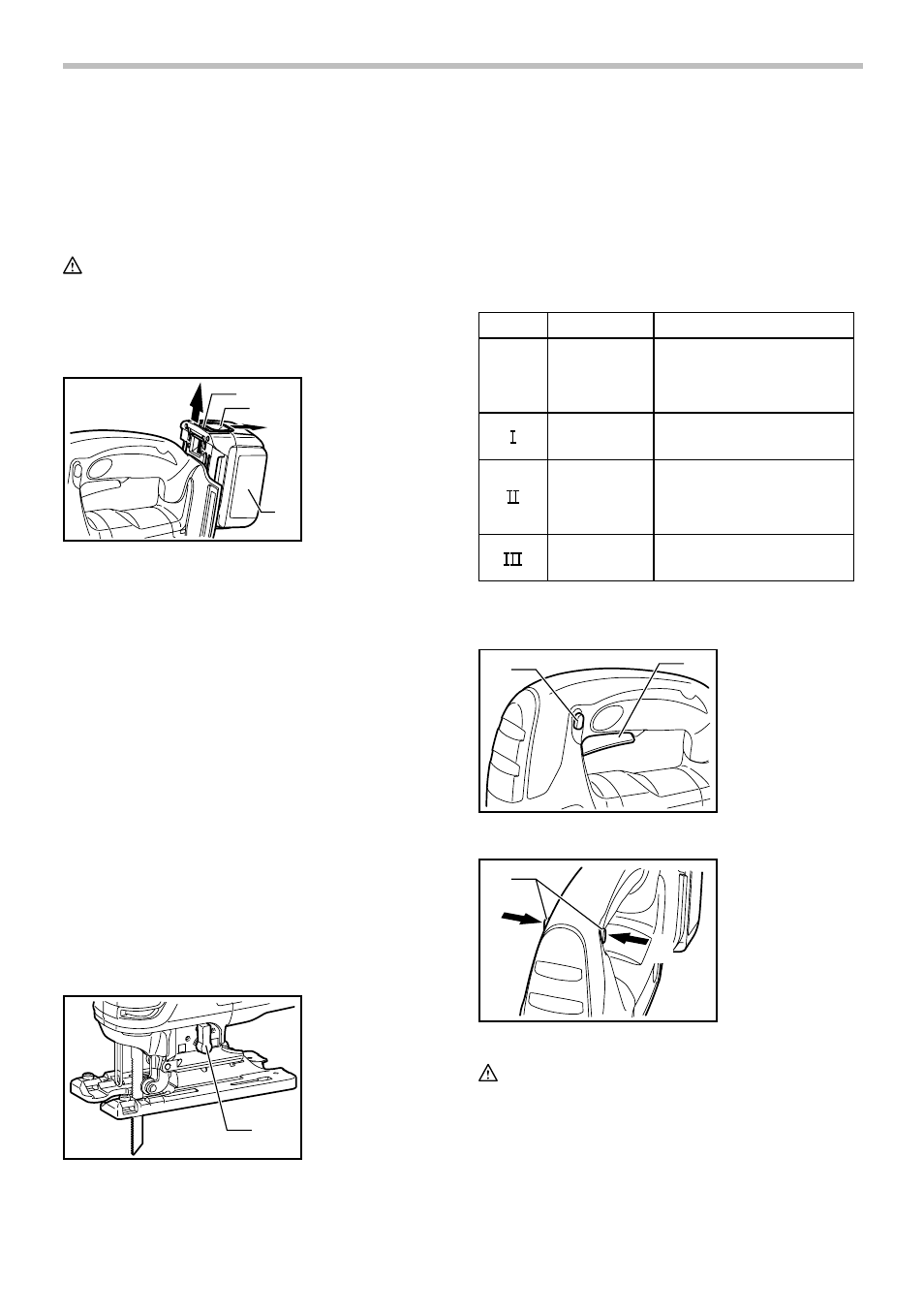 | | | |
|---|---|---|
| | | |
| I | | |
| II | | |
| III | | |