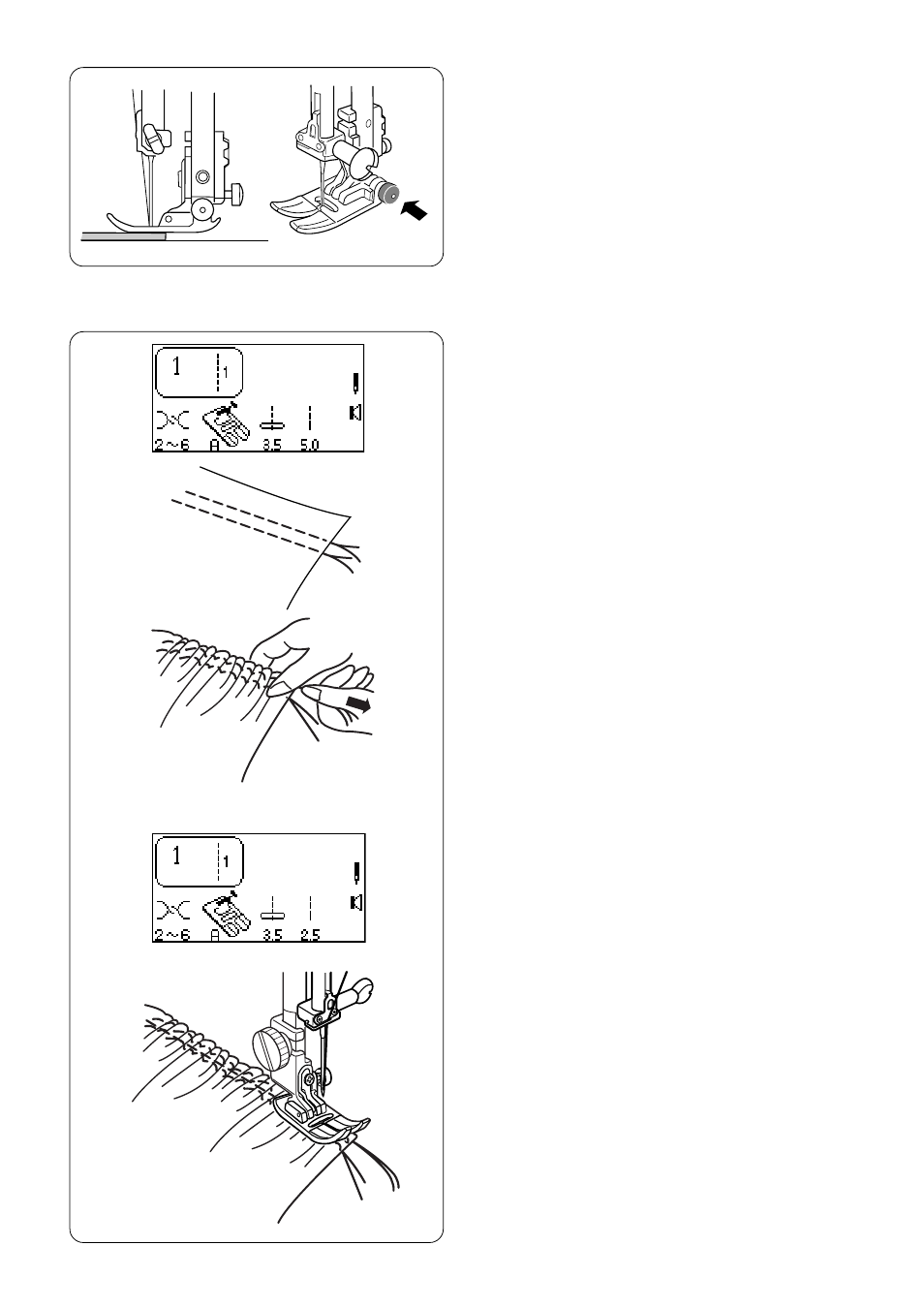 1 1
2~6 A 3.5 5.0

1 1
2~6 A 3.5 2.5