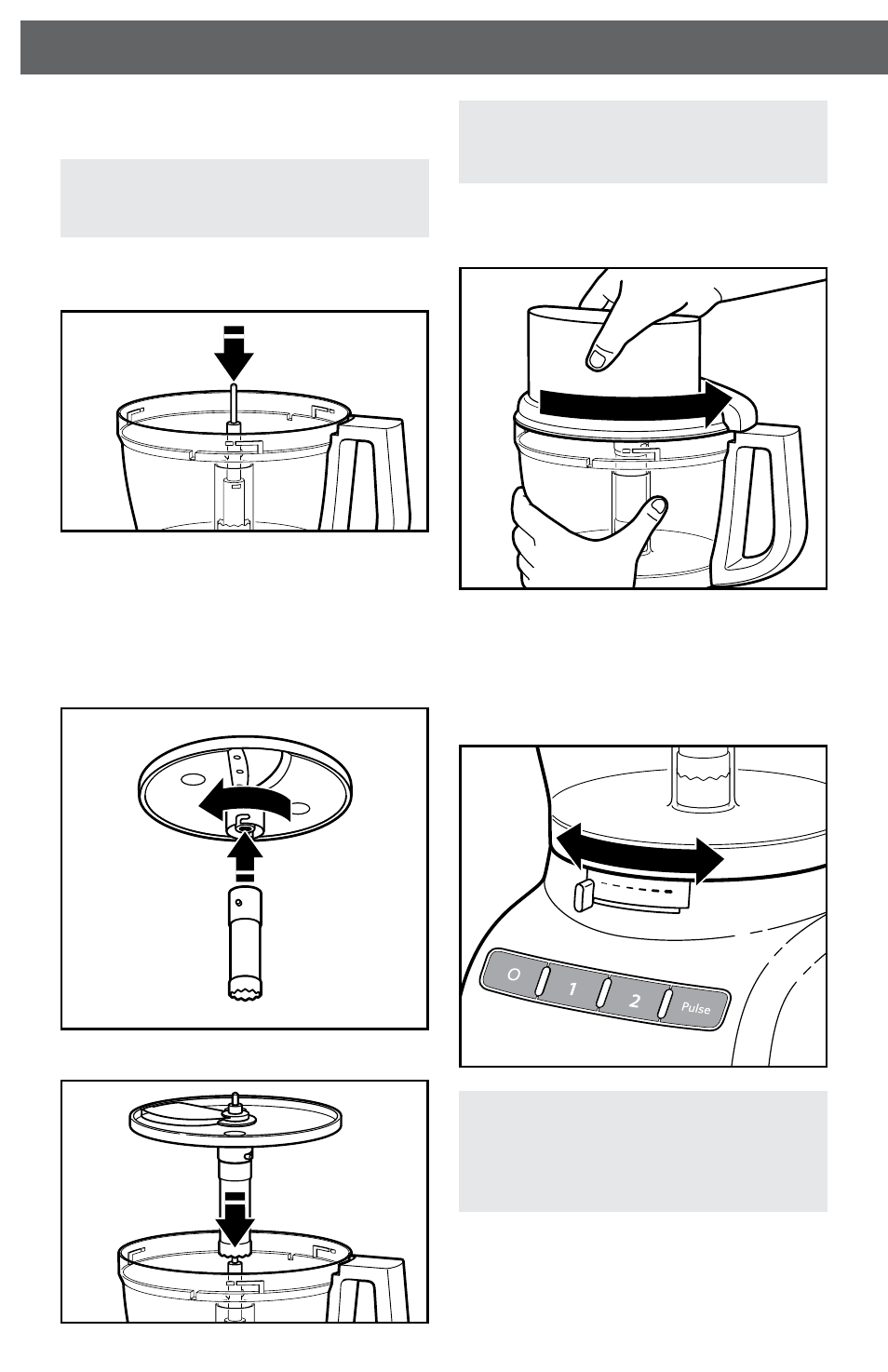 O

1

2

Pulse