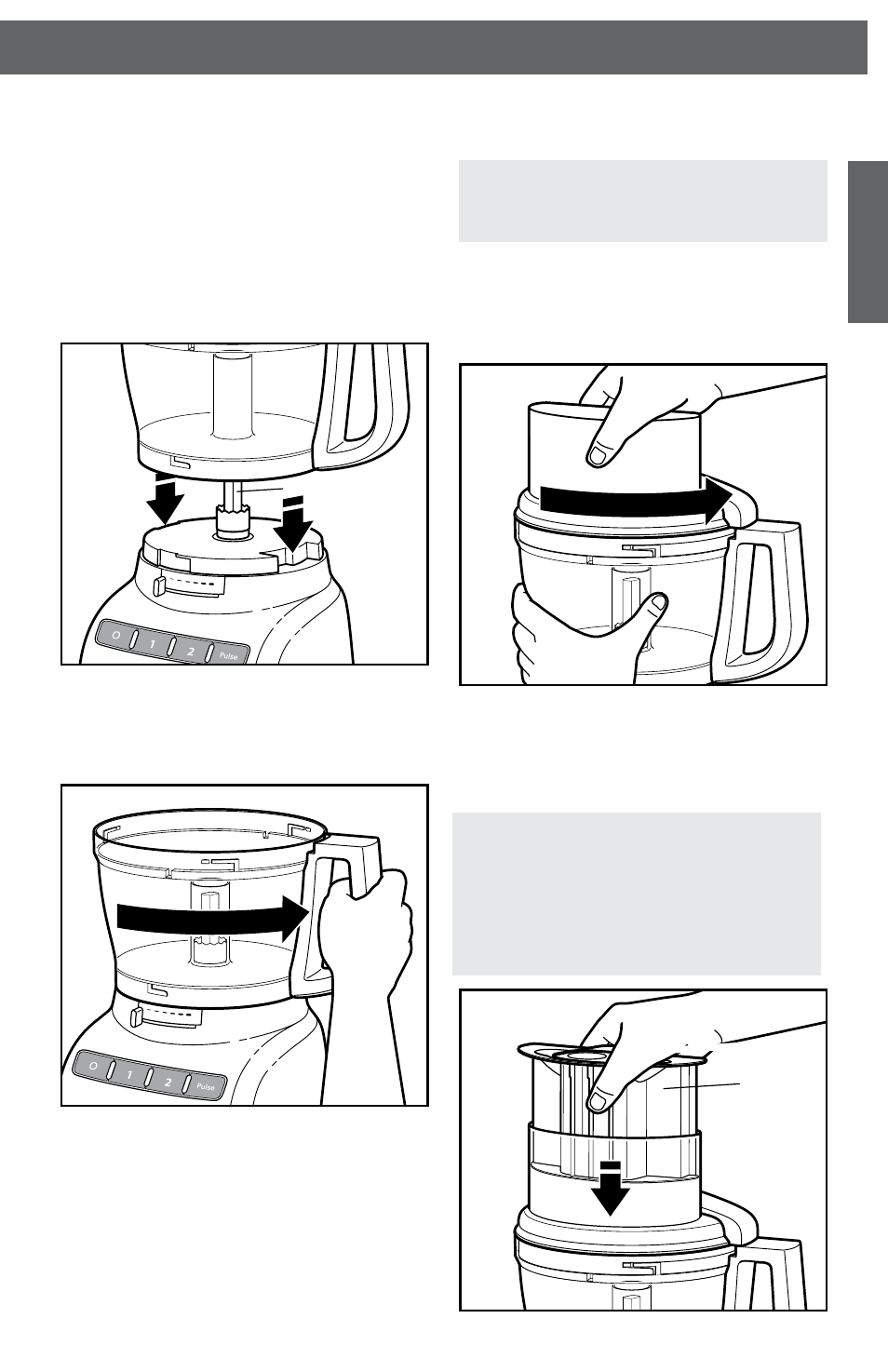 O
1
2
Pulse

O
1
2
Pulse