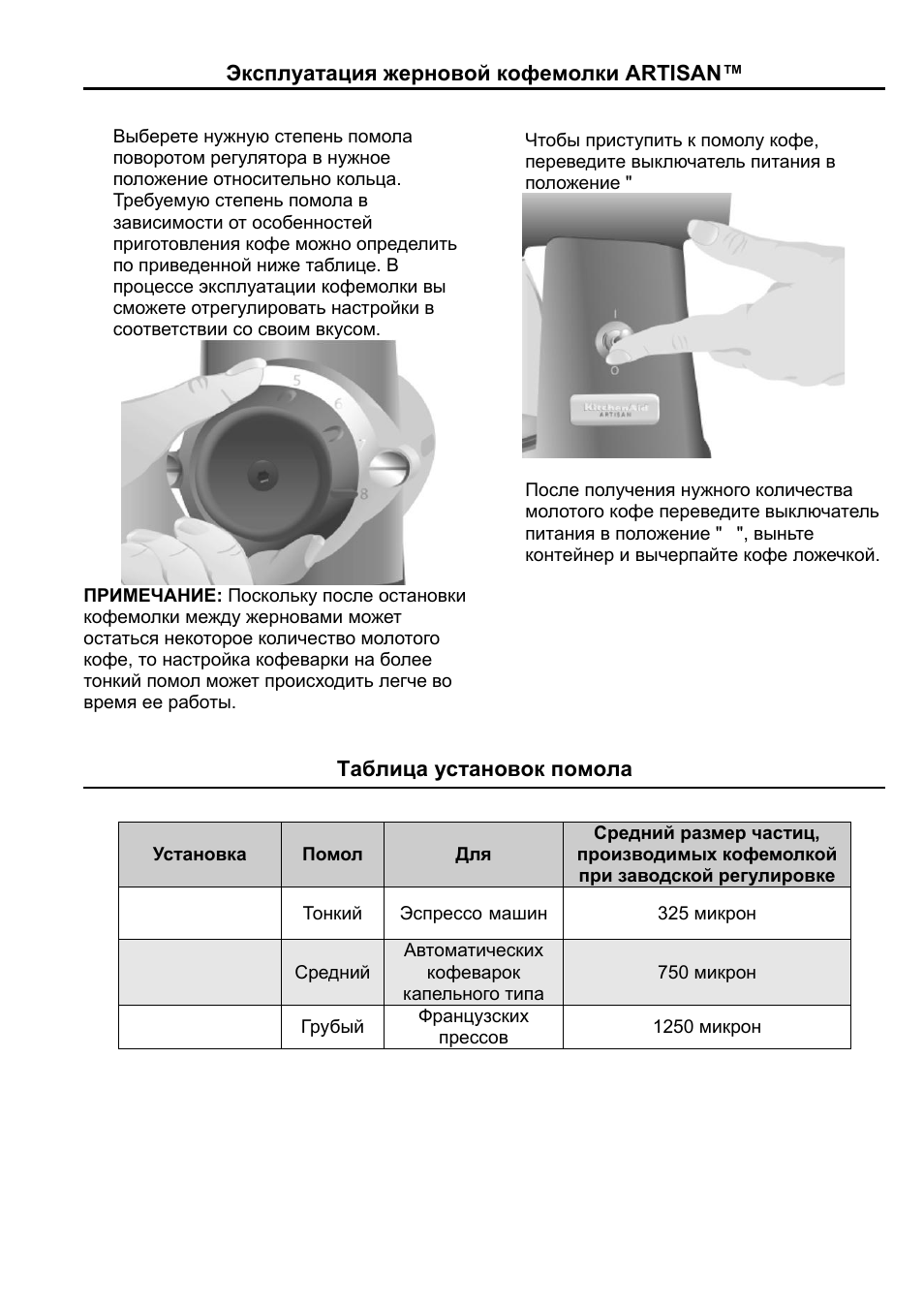 Эксплуатация жерновой кофемолки ARTISAN™

Выберете нужную степень помола поворотом регулятора в нужное положение относительно кольца. Требуемую степень помола в зависимости от особенностей приготовления кофе можно определить по приведенной ниже таблице. В процессе эксплуатации кофемолки вы сможете отрегулировать настройки в соответствии со своим вкусом.

5
6
7
8

ПРИМЕЧАНИЕ: Поскольку после остановки кофемолки между жерновами может остаться некоторое количество молотого кофе, то настройка кофеварки на более тонкий помол может происходить легче во время ее работы.

Чтобы приступить к помолу кофе, переведите выключатель питания в положение "

I
O
KitchenAid
ARTISAN

После получения нужного количества молотого кофе переведите выключатель питания в положение " ", выньте контейнер и вычерпайте кофе ложечкой.

Таблица установок помола

| Установка | Помол | Для | Средний размер частиц, производимых кофемолкой при заводской регулировке |
|---|---|---|---|
| | Тонкий | Эспрессо машин | 325 микрон |
| | Средний | Автоматических кофеварок капельного типа | 750 микрон |
| | Грубый | Французских прессов | 1250 микрон |