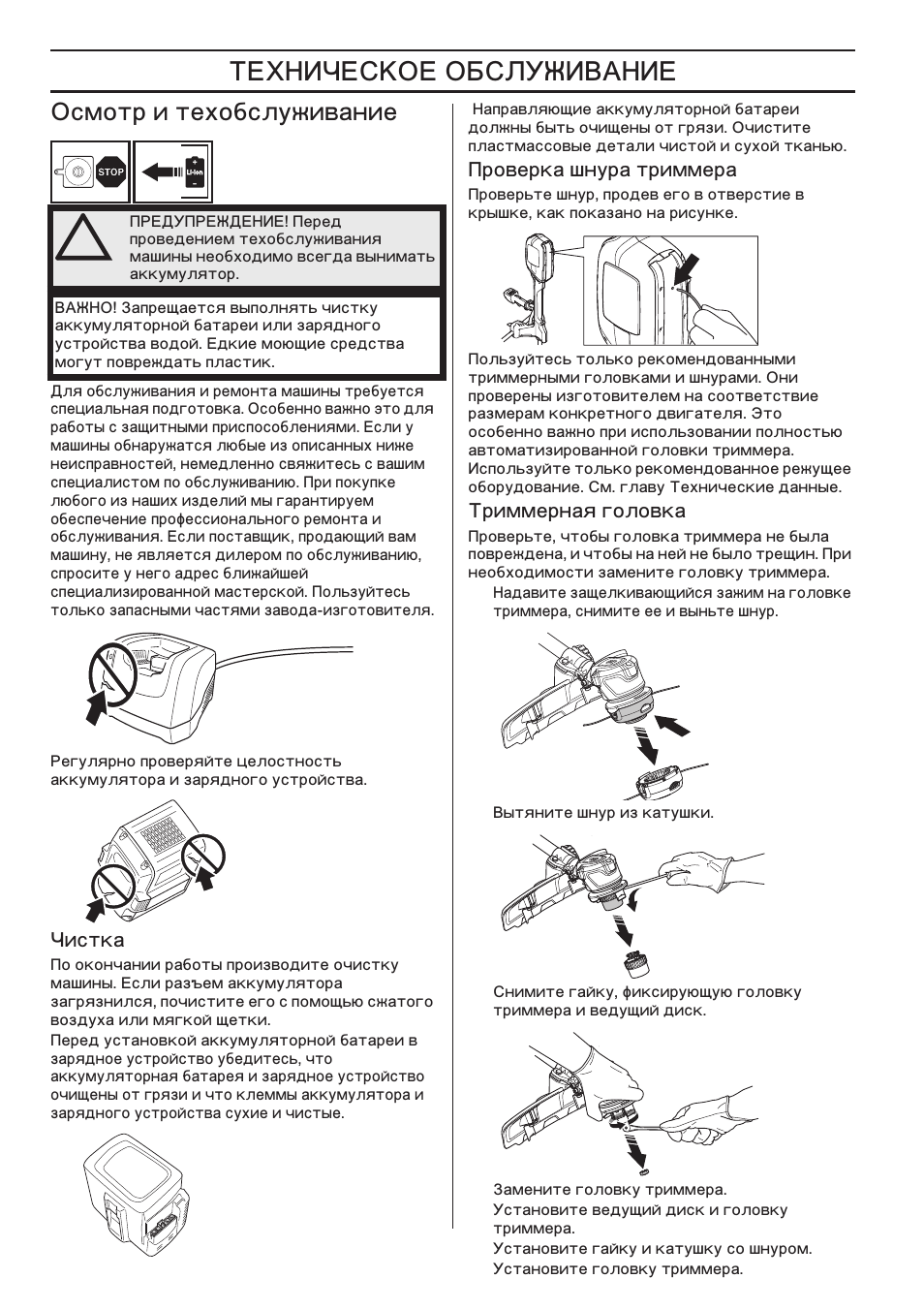 ТЕХНИЧЕСКОЕ ОБСЛУЖИВАНИЕ

Осмотр и техобслуживание

STOP

Li-ion

ПРЕДУПРЕЖДЕНИЕ! Перед проведением техобслуживания машины необходимо всегда вынимать аккумулятор.

ВАЖНО! Запрещается выполнять чистку аккумуляторной батареи или зарядного устройства водой. Едкие моющие средства могут повреждать пластик.

Для обслуживания и ремонта машины требуется специальная подготовка. Особенно важно это для работы с защитными приспособлениями. Если у машины обнаружатся любые из описанных ниже неисправностей, немедленно свяжитесь с вашим специалистом по обслуживанию. При покупке любого из наших изделий мы гарантируем обеспечение профессионального ремонта и обслуживания. Если поставщик, продающий вам машину, не является дилером по обслуживанию, спросите у него адрес ближайшей специализированной мастерской. Пользуйтесь только запасными частями завода-изготовителя.

Регулярно проверяйте целостность аккумулятора и зарядного устройства.

Чистка

По окончании работы производите очистку машины. Если разъем аккумулятора загрязнился, почистите его с помощью сжатого воздуха или мягкой щетки.

Перед установкой аккумуляторной батареи в зарядное устройство убедитесь, что аккумуляторная батарея и зарядное устройство очищены от грязи и что клеммы аккумулятора и зарядного устройства сухие и чистые.

Направляющие аккумуляторной батареи должны быть очищены от грязи. Очистите пластмассовые детали чистой и сухой тканью.

Проверка шнура триммера

Проверьте шнур, продев его в отверстие в крышке, как показано на рисунке.

Пользуйтесь только рекомендованными триммерными головками и шнурами. Они проверены изготовителем на соответствие размерам конкретного двигателя. Это особенно важно при использовании полностью автоматизированной головки триммера. Используйте только рекомендованное режущее оборудование. См. главу Технические данные.

Триммерная головка

Проверьте, чтобы головка триммера не была повреждена, и чтобы на ней не было трещин. При необходимости замените головку триммера.

Надавите защелкивающийся зажим на головке триммера, снимите ее и выньте шнур.

Вытяните шнур из катушки.

Снимите гайку, фиксирующую головку триммера и ведущий диск.

Замените головку триммера.

Установите ведущий диск и головку триммера.

Установите гайку и катушку со шнуром.

Установите головку триммера.