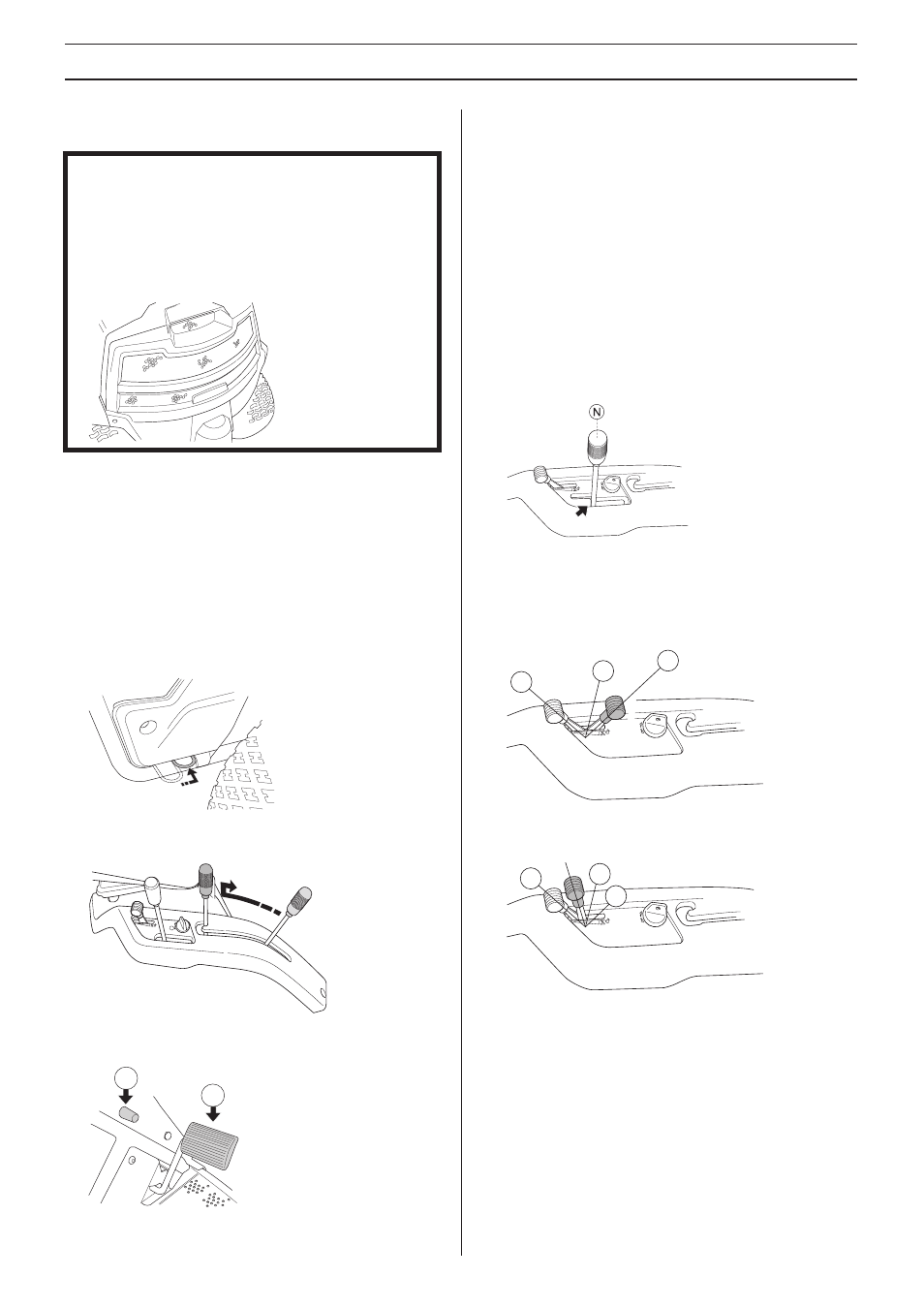 N