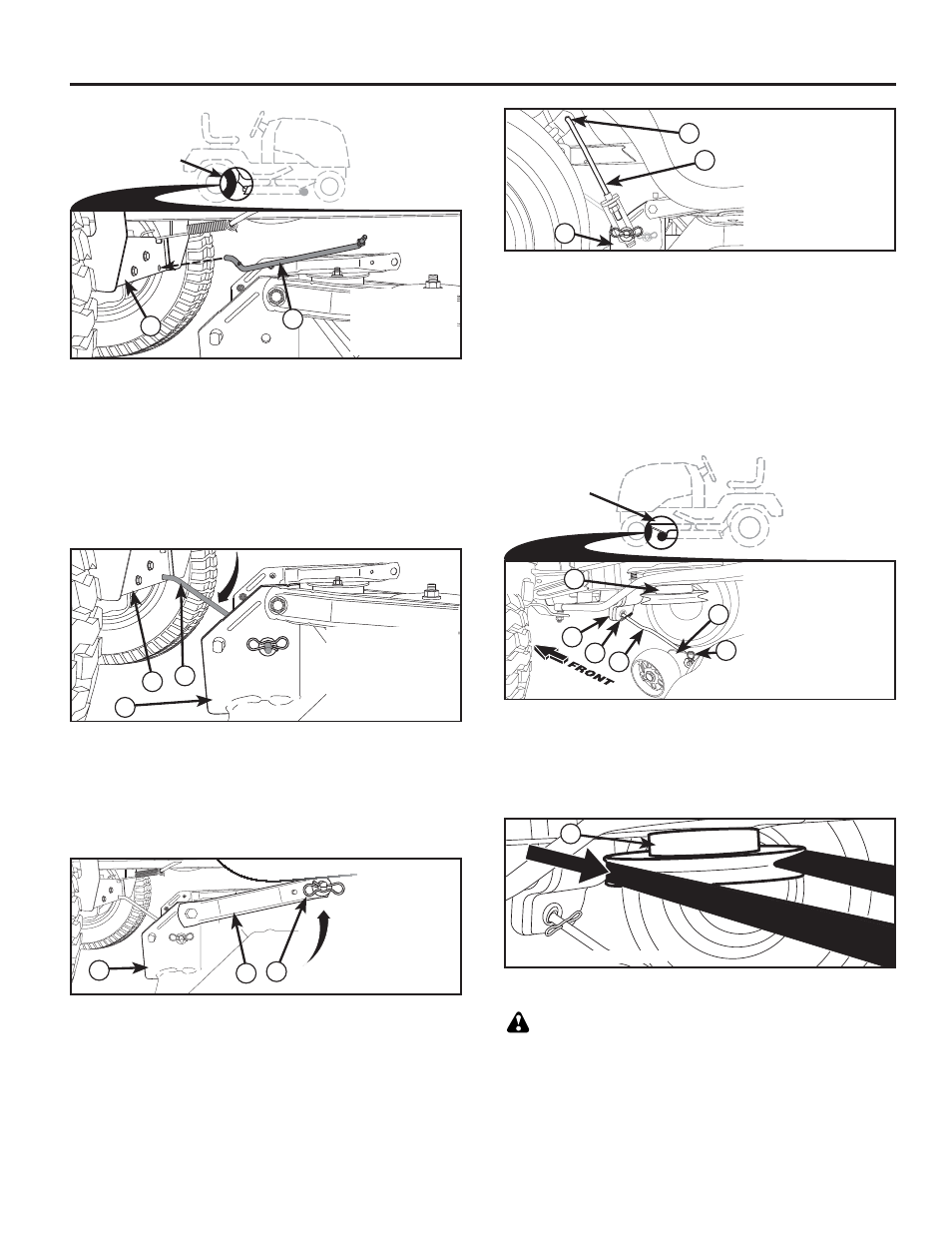 FRONT